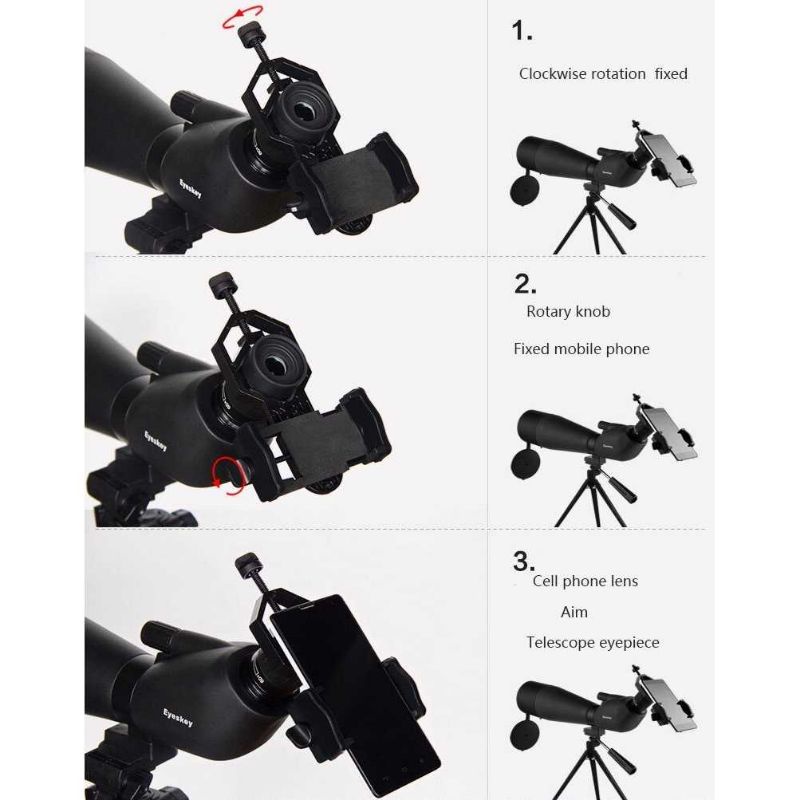 Eyeskey

1.

Clockwise rotation fixed

Eyeskey

2.

Rotary knob

Fixed mobile phone

Eyeskey

3.

Cell phone lens

Aim

Telescope eyepiece