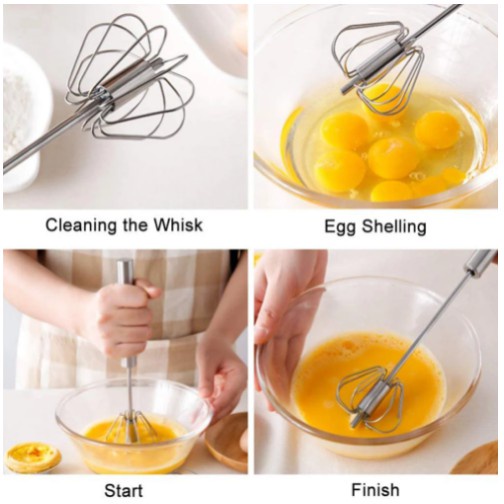 Cleaning the Whisk

Egg Shelling

Start

Finish