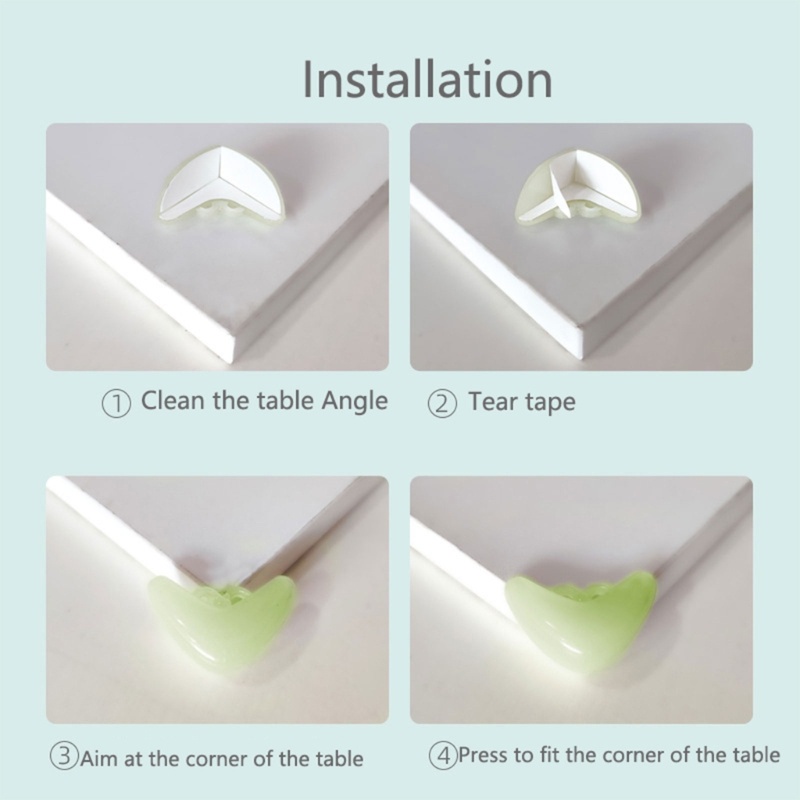 Installation

① Clean the table Angle

② Tear tape

③Aim at the corner of the table

④Press to fit the corner of the table