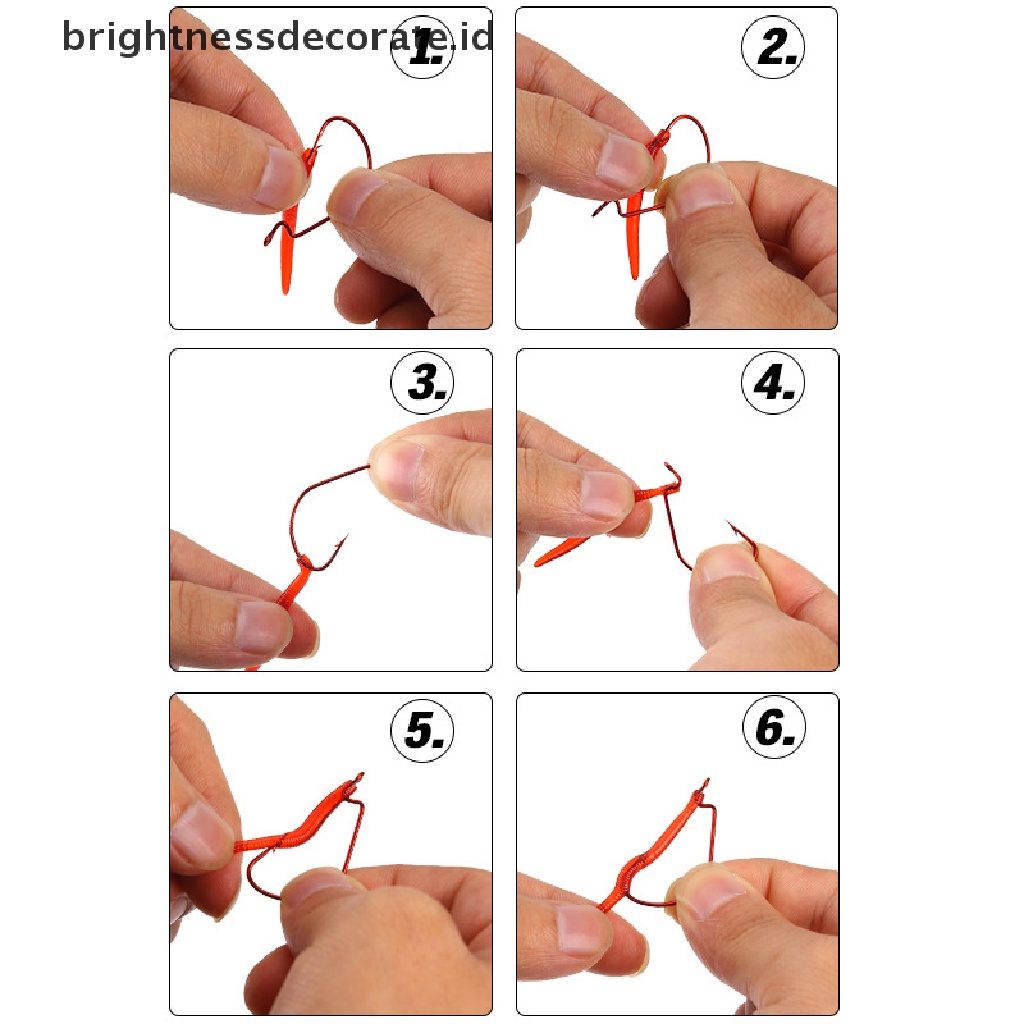 brightnessdecorate.id

1.

2.

3.

4.

5.

6.