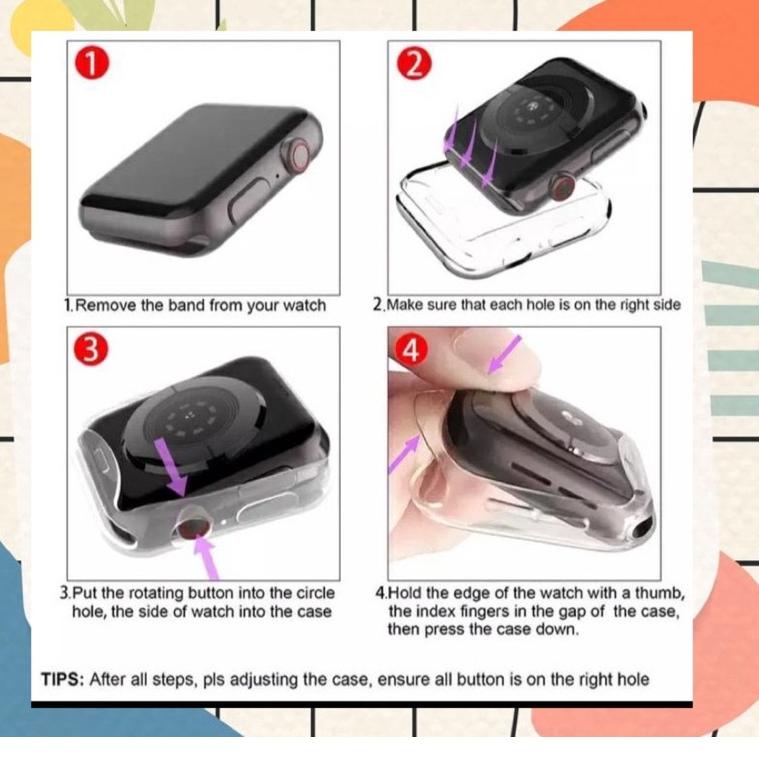 1

1.Remove the band from your watch

2

2.Make sure that each hole is on the right side

3

3.Put the rotating button into the circle hole, the side of watch into the case

4

4.Hold the edge of the watch with a thumb, the index fingers in the gap of the case, then press the case down.

TIPS: After all steps, pls adjusting the case, ensure all button is on the right hole