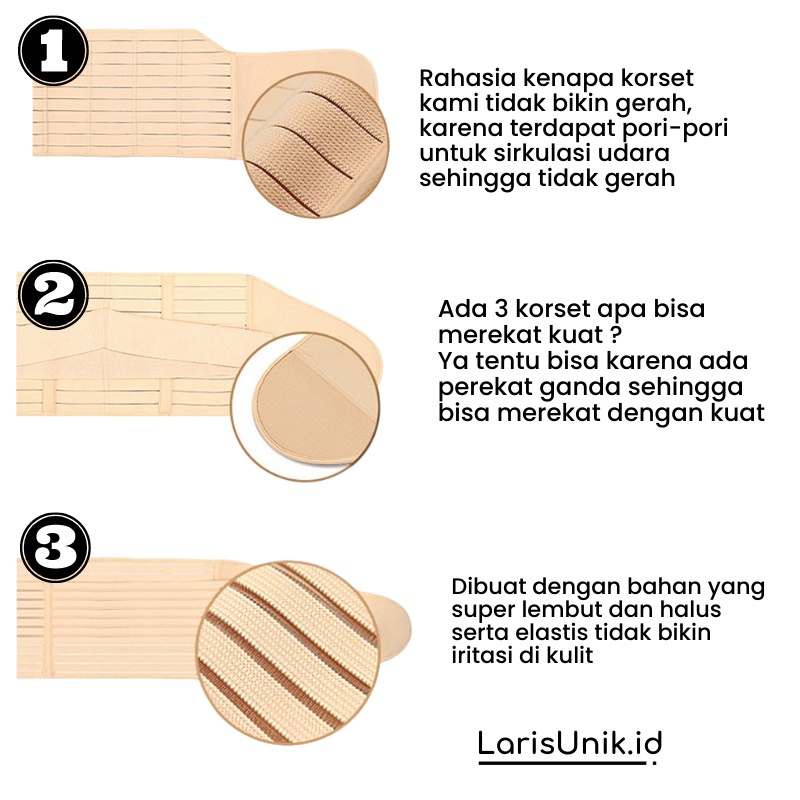 1

Rahasia kenapa korset kami tidak bikin gerah, karena terdapat pori-pori untuk sirkulasi udara sehingga tidak gerah

2

Ada 3 korset apa bisa merekat kuat ?
Ya tentu bisa karena ada perekat ganda sehingga bisa merekat dengan kuat

3

Dibuat dengan bahan yang super lembut dan halus serta elastis tidak bikin iritasi di kulit

LarisUnik.id