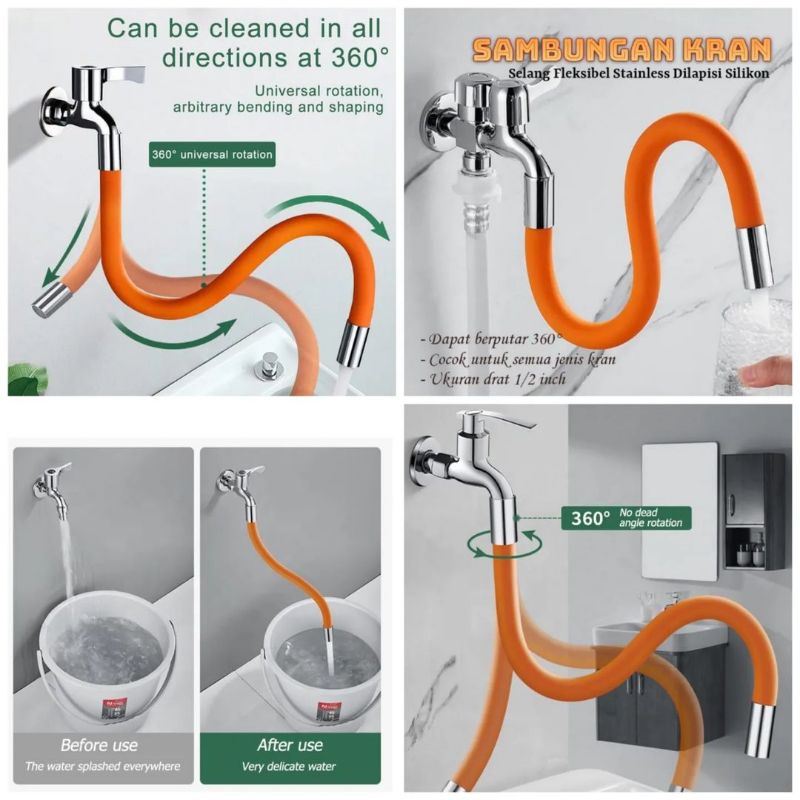 Can be cleaned in all directions at 360°

Universal rotation, arbitrary bending and shaping

360° universal rotation

SAMBUNGAN KRAN

Selang Fleksibel Stainless Dilapisi Silikon

- Dapat berputar 360°
- Cocok untuk semua jenis kran
- Ukuran drat 1/2 inch

Before use

The water splashed everywhere

After use

Very delicate water

360° No dead angle rotation