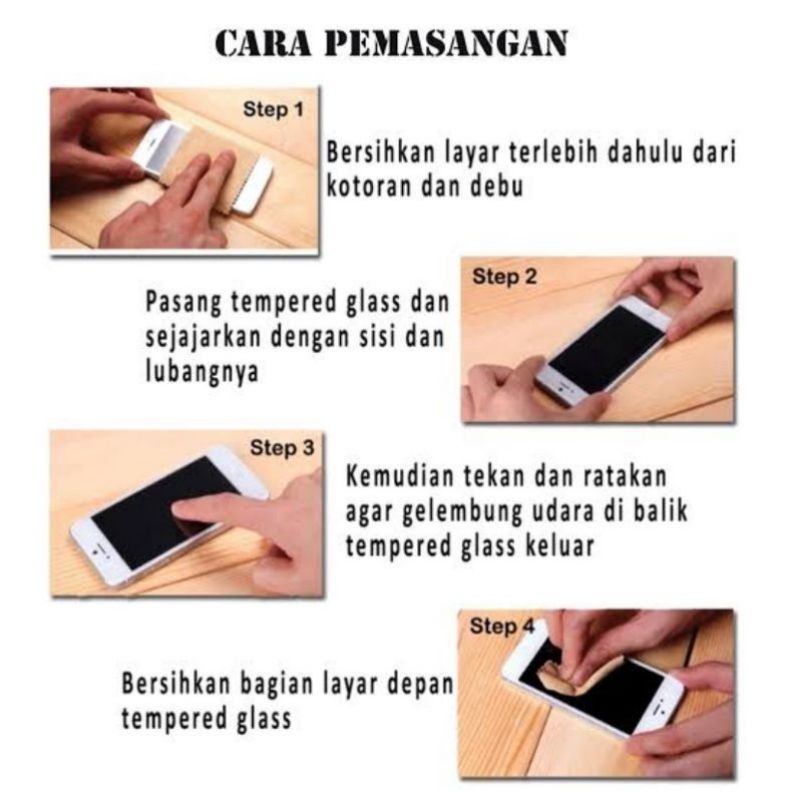 CARA PEMASANGAN

Step 1

Bersihkan layar terlebih dahulu dari kotoran dan debu

Step 2

Pasang tempered glass dan sejajarkan dengan sisi dan lubangnya

Step 3

Kemudian tekan dan ratakan agar gelembung udara di balik tempered glass keluar

Step 4

Bersihkan bagian layar depan tempered glass