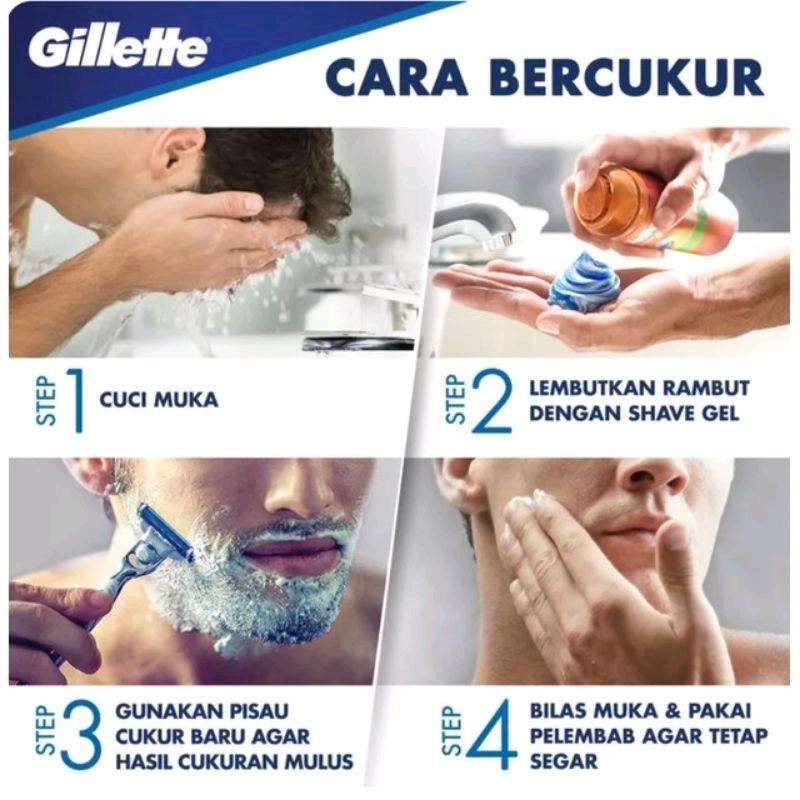 Gillette

CARA BERCUKUR

STEP 1 CUCI MUKA

STEP 2 LEMBUTKAN RAMBUT DENGAN SHAVE GEL

STEP 3 GUNAKAN PISAU CUKUR BARU AGAR HASIL CUKURAN MULUS

STEP 4 BILAS MUKA & PAKAI PELEMBAB AGAR TETAP SEGAR