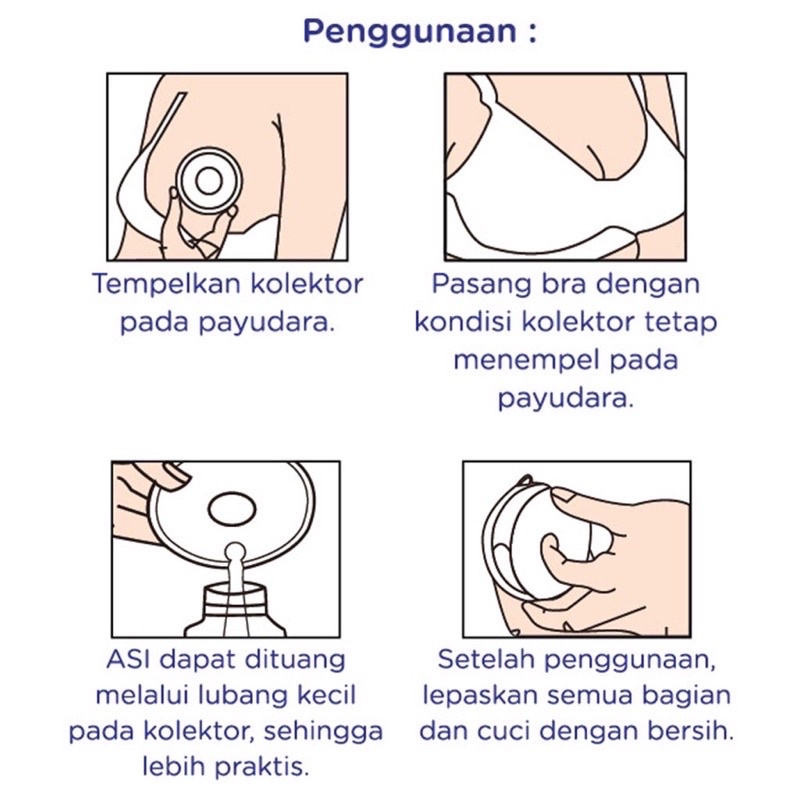 Penggunaan :

Tempelkan kolektor pada payudara.

Pasang bra dengan kondisi kolektor tetap menempel pada payudara.

ASI dapat dituang melalui lubang kecil pada kolektor, sehingga lebih praktis.

Setelah penggunaan, lepaskan semua bagian dan cuci dengan bersih.