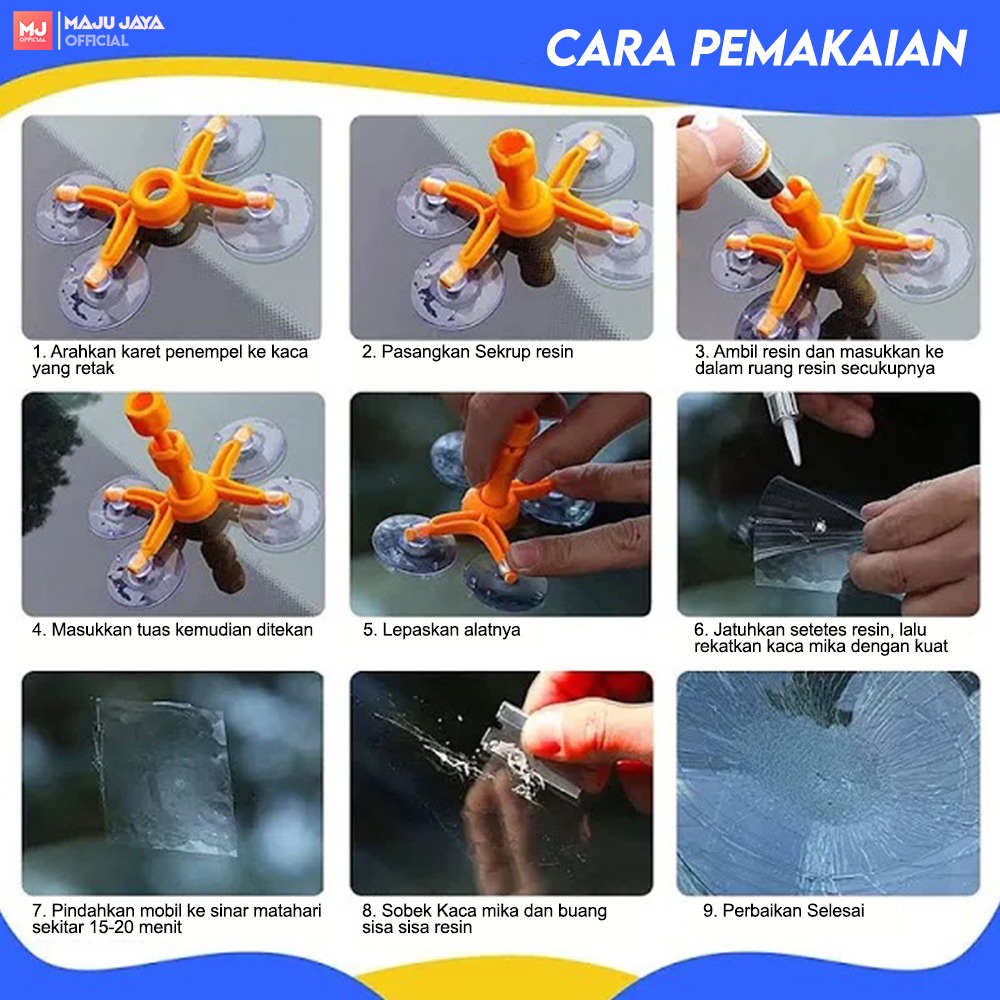 MJ OFFICIAL MAJU JAYA OFFICIAL

CARA PEMAKAIAN

1. Arahkan karet penempel ke kaca yang retak

2. Pasangkan Sekrup resin

3. Ambil resin dan masukkan ke dalam ruang resin secukupnya

4. Masukkan tuas kemudian ditekan

5. Lepaskan alatnya

6. Jatuhkan setetes resin, lalu rekatkan kaca mika dengan kuat

7. Pindahkan mobil ke sinar matahari sekitar 15-20 menit

8. Sobek Kaca mika dan buang sisa sisa resin

9. Perbaikan Selesai