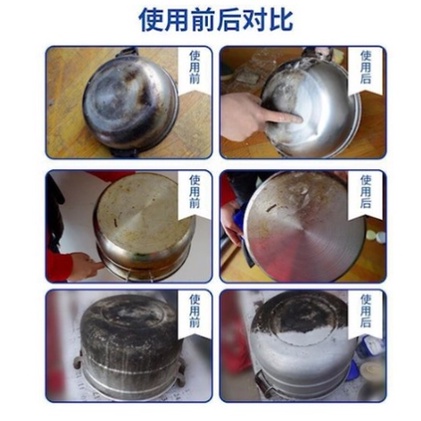 使用前后对比

使用前

使用后

使用前

使用后

使用前

使用后