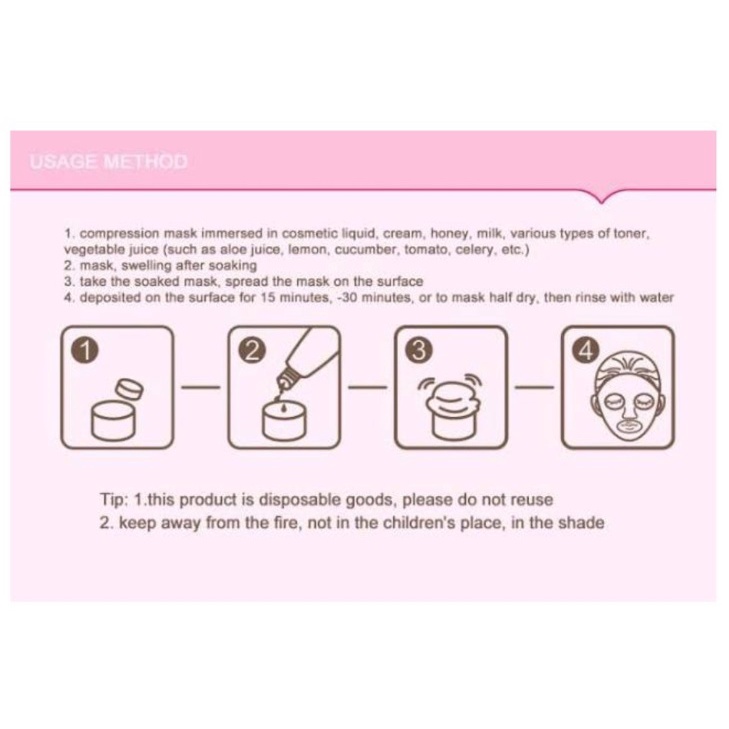 USAGE METHOD

1. compression mask immersed in cosmetic liquid, cream, honey, milk, various types of toner, vegetable juice (such as aloe juice, lemon, cucumber, tomato, celery, etc.)
2. mask, swelling after soaking
3. take the soaked mask, spread the mask on the surface
4. deposited on the surface for 15 minutes, -30 minutes, or to mask half dry, then rinse with water

1

2

3

4

Tip: 1.this product is disposable goods, please do not reuse
2. keep away from the fire, not in the children's place, in the shade