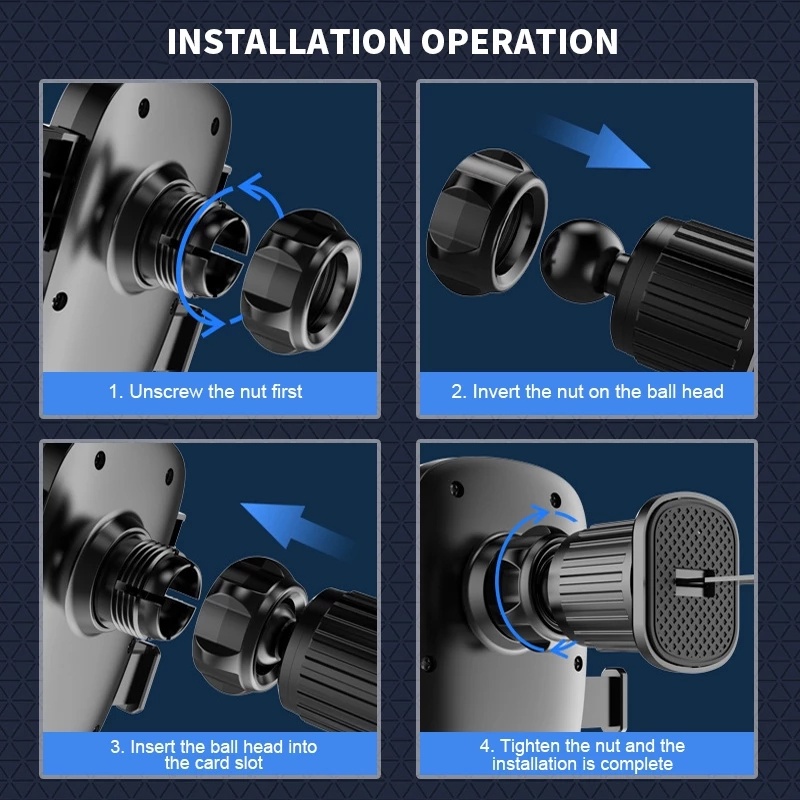 INSTALLATION OPERATION

1. Unscrew the nut first

2. Invert the nut on the ball head

3. Insert the ball head into the card slot

4. Tighten the nut and the installation is complete