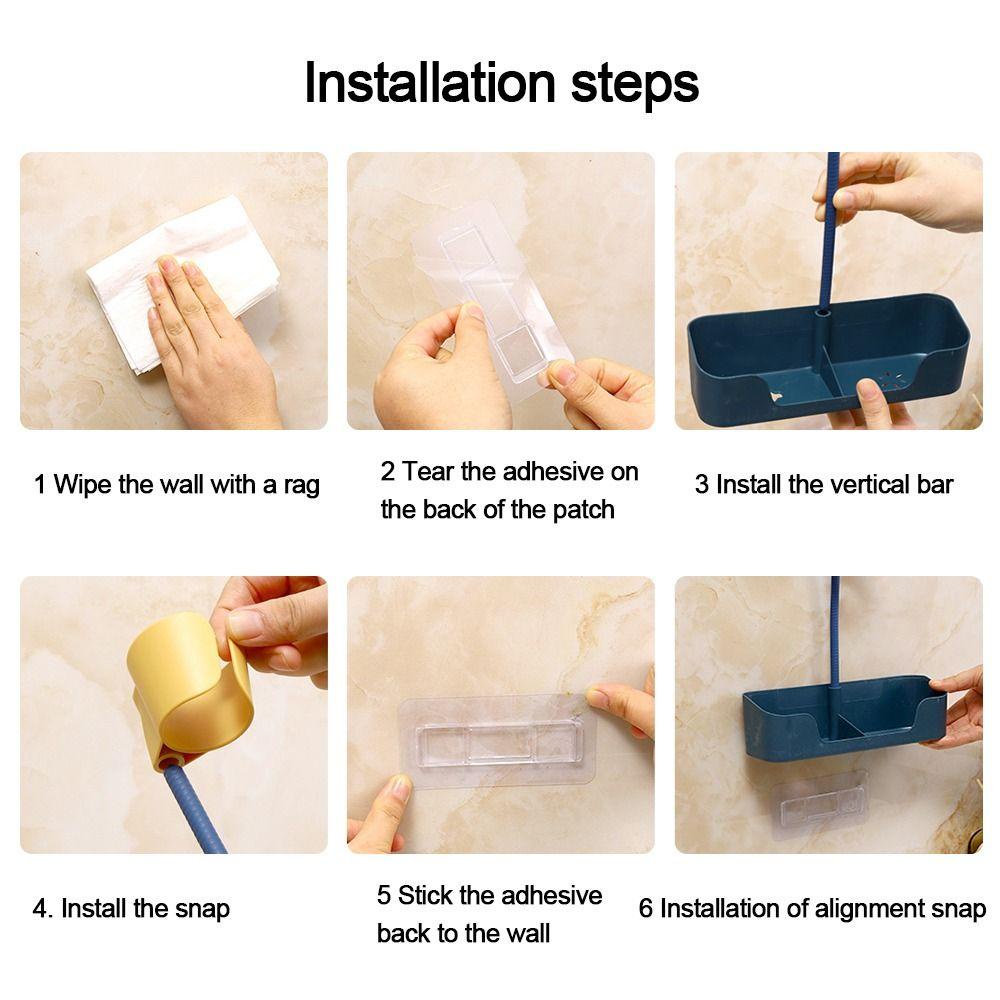 Installation steps

1 Wipe the wall with a rag

2 Tear the adhesive on the back of the patch

3 Install the vertical bar

4. Install the snap

5 Stick the adhesive back to the wall

6 Installation of alignment snap