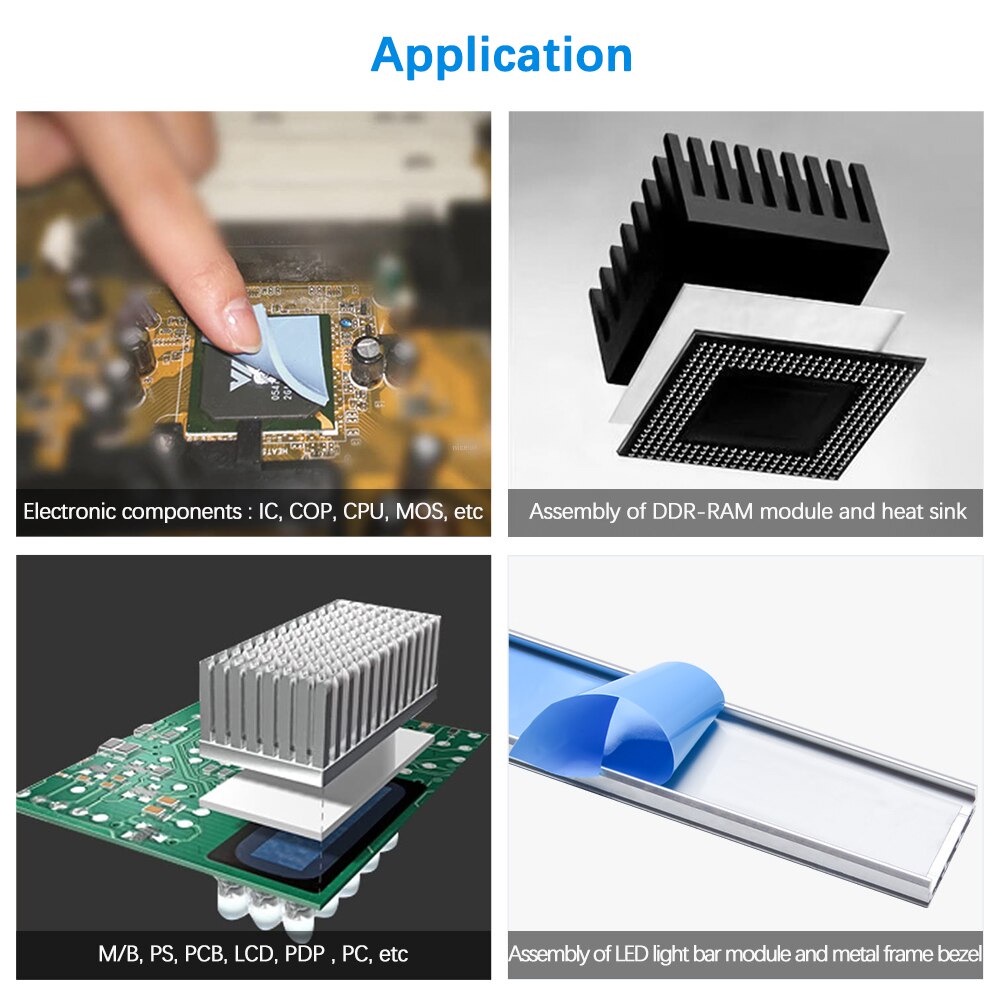 Application

Electronic components : IC, COP, CPU, MOS, etc

Assembly of DDR-RAM module and heat sink

M/B, PS, PCB, LCD, PDP , PC, etc

Assembly of LED light bar module and metal frame bezel