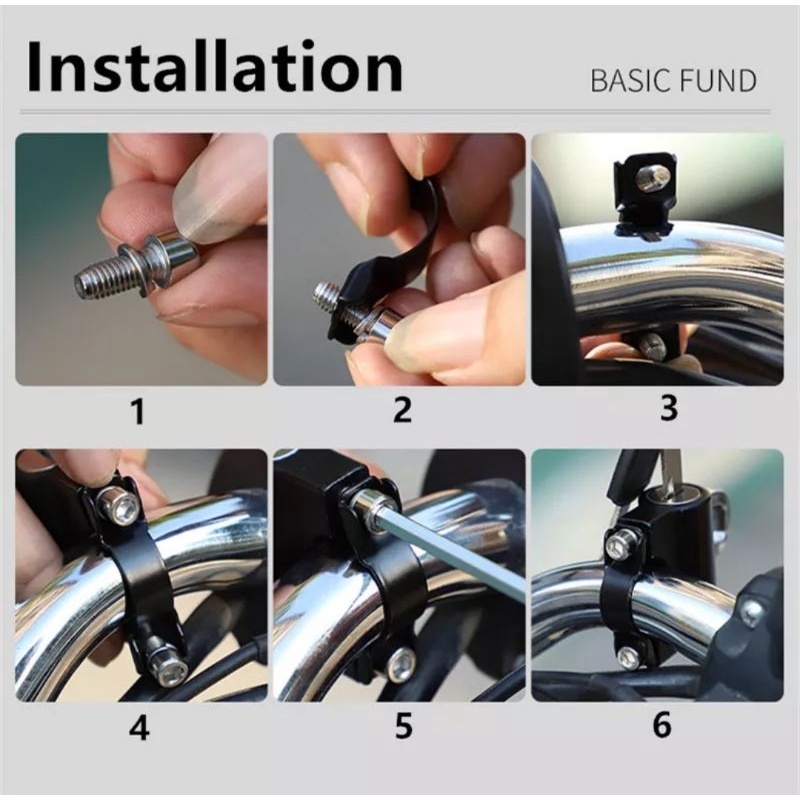 Installation

BASIC FUND

1

2

3

4

5

6