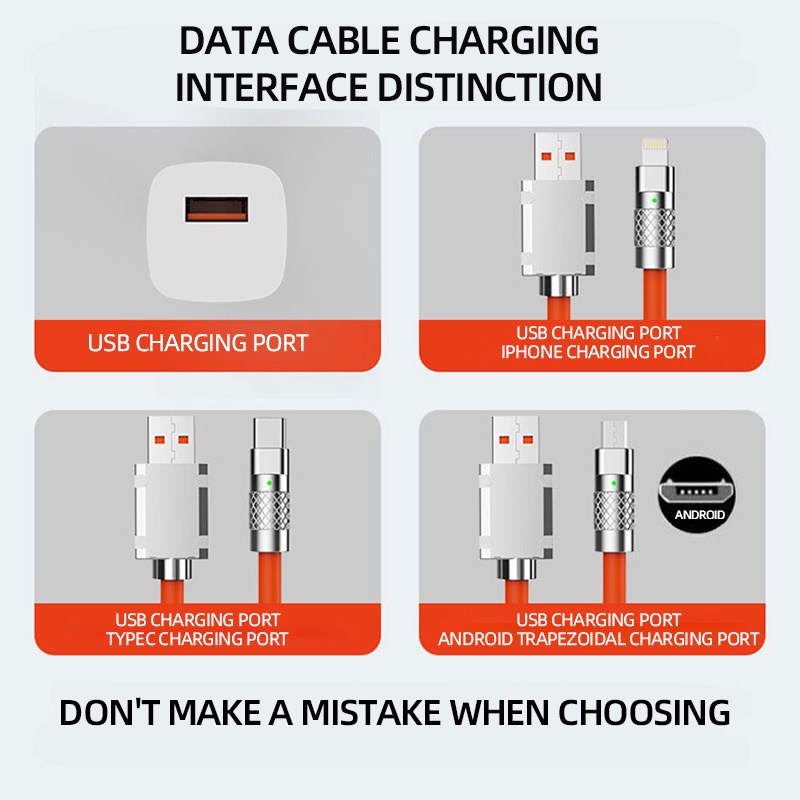 DATA CABLE CHARGING INTERFACE DISTINCTION

USB CHARGING PORT

USB CHARGING PORT
IPHONE CHARGING PORT

USB CHARGING PORT
TYPEC CHARGING PORT

ANDROID

USB CHARGING PORT
ANDROID TRAPEZOIDAL CHARGING PORT

DON'T MAKE A MISTAKE WHEN CHOOSING