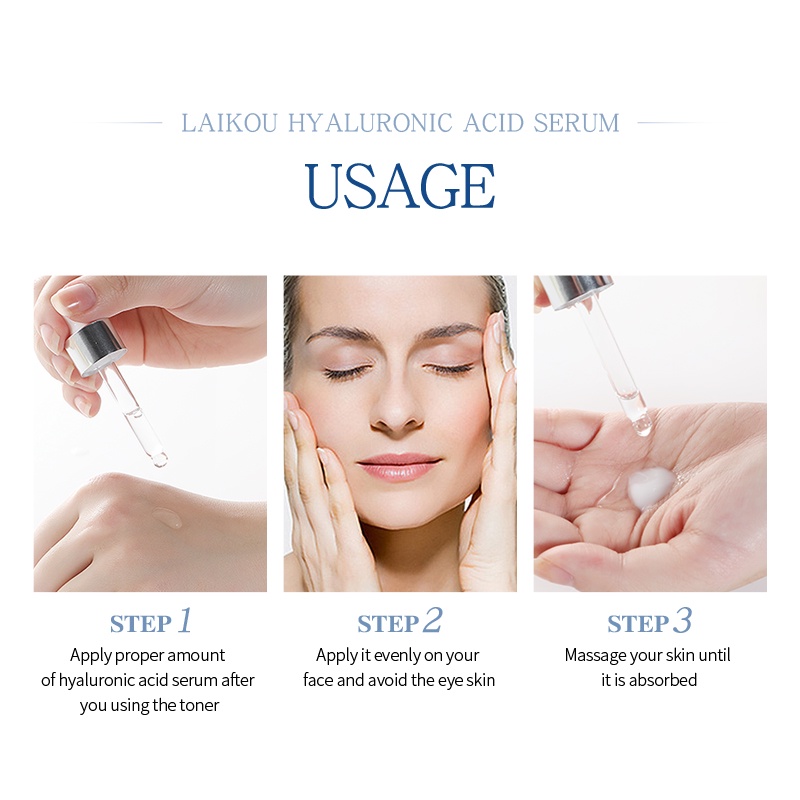 LAIKOU HYALURONIC ACID SERUM

USAGE

STEP 1
Apply proper amount of hyaluronic acid serum after you using the toner

STEP 2
Apply it evenly on your face and avoid the eye skin

STEP 3
Massage your skin until it is absorbed