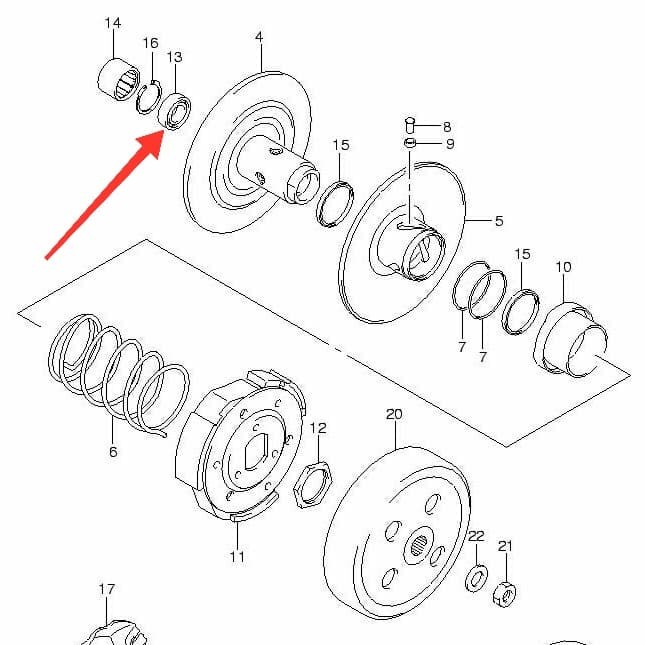 14
16
13
4
8
9
15
5
15
10
7
7
6
12
20
11
22
21
17