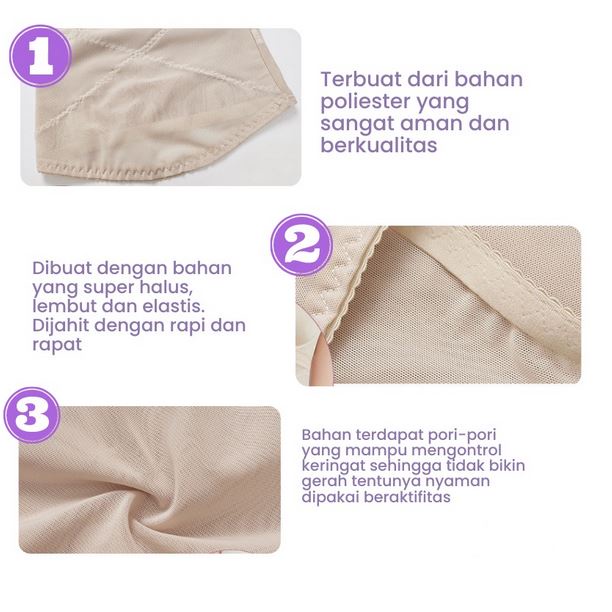 1

Terbuat dari bahan poliester yang sangat aman dan berkualitas

2

Dibuat dengan bahan yang super halus, lembut dan elastis. Dijahit dengan rapi dan rapat

3

Bahan terdapat pori-pori yang mampu mengontrol keringat sehingga tidak bikin gerah tentunya nyaman dipakai beraktifitas