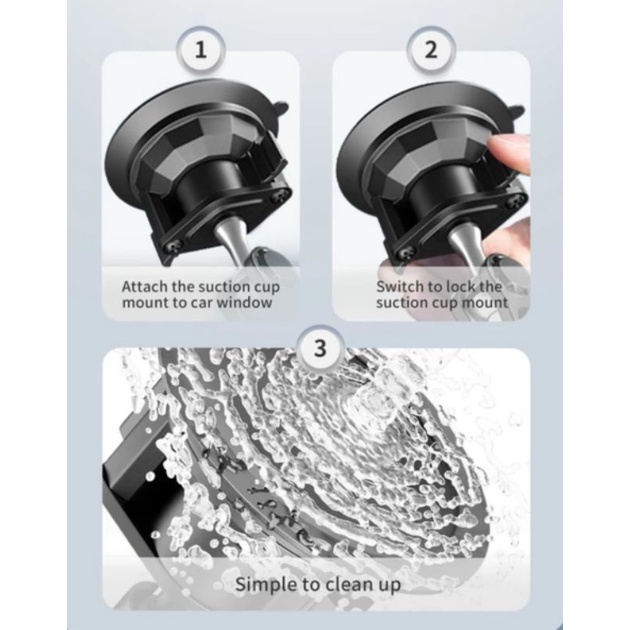 1

Attach the suction cup mount to car window

2

Switch to lock the suction cup mount

3

Simple to clean up