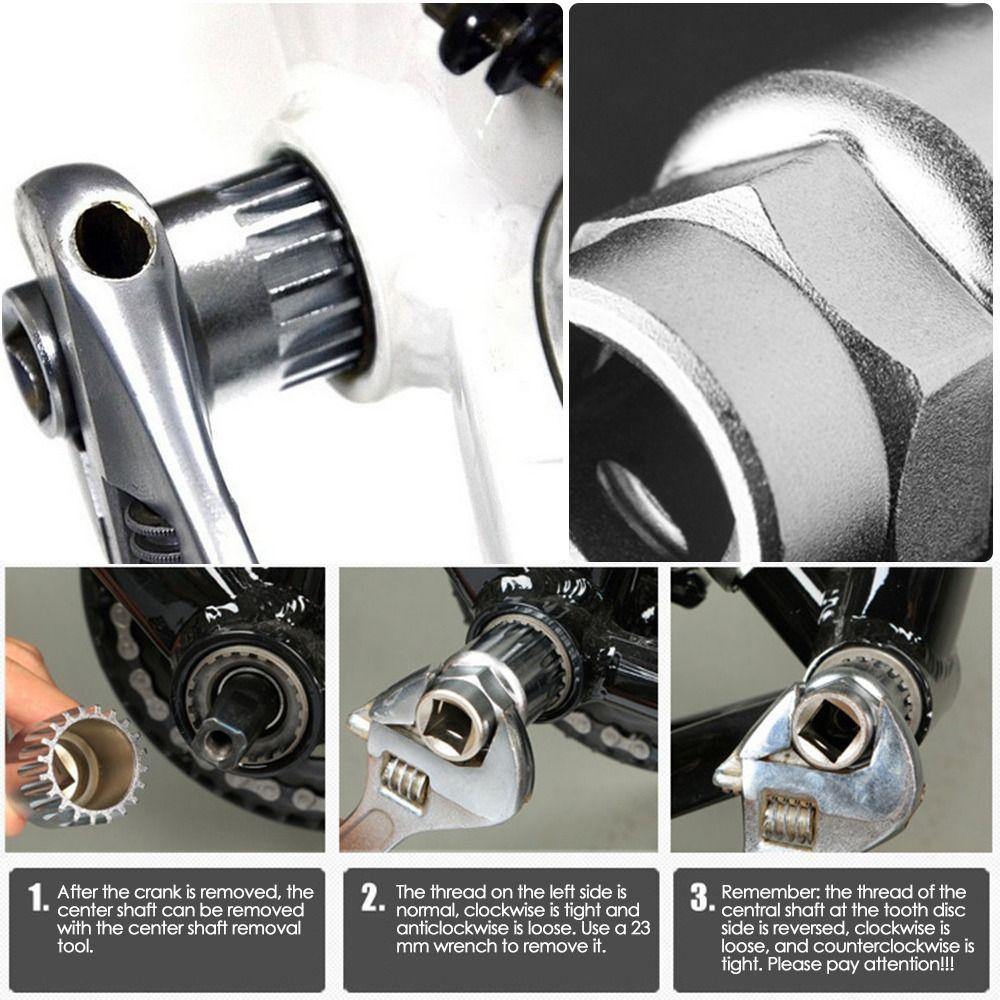 1. After the crank is removed, the center shaft can be removed with the center shaft removal tool.

2. The thread on the left side is normal, clockwise is tight and anticlockwise is loose. Use a 23 mm wrench to remove it.

3. Remember: the thread of the central shaft at the tooth disc side is reversed, clockwise is loose, and counterclockwise is tight. Please pay attention!!!