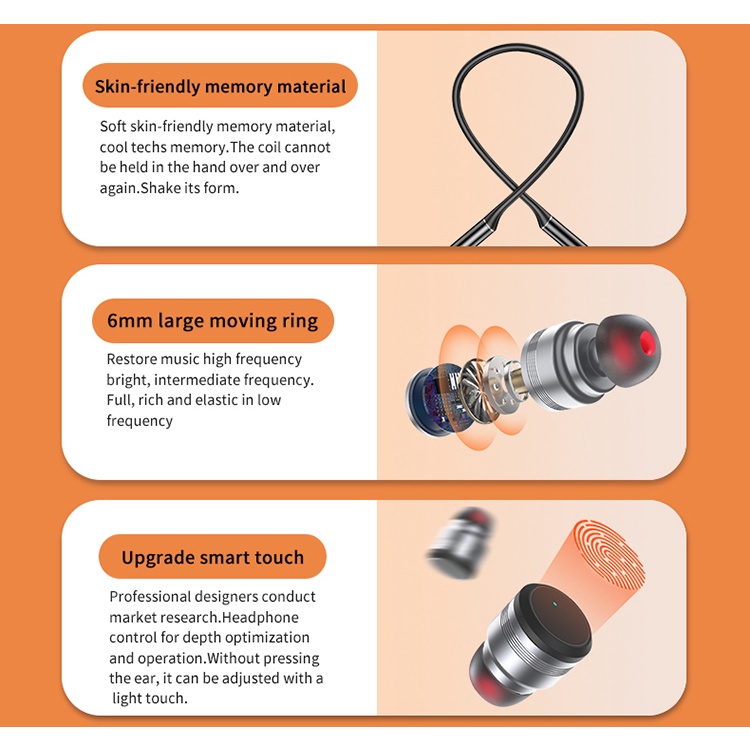 Skin-friendly memory material

Soft skin-friendly memory material, cool techs memory.The coil cannot be held in the hand over and over again.Shake its form.

6mm large moving ring

Restore music high frequency bright, intermediate frequency. Full, rich and elastic in low frequency

Upgrade smart touch

Professional designers conduct market research.Headphone control for depth optimization and operation.Without pressing the ear, it can be adjusted with a light touch.