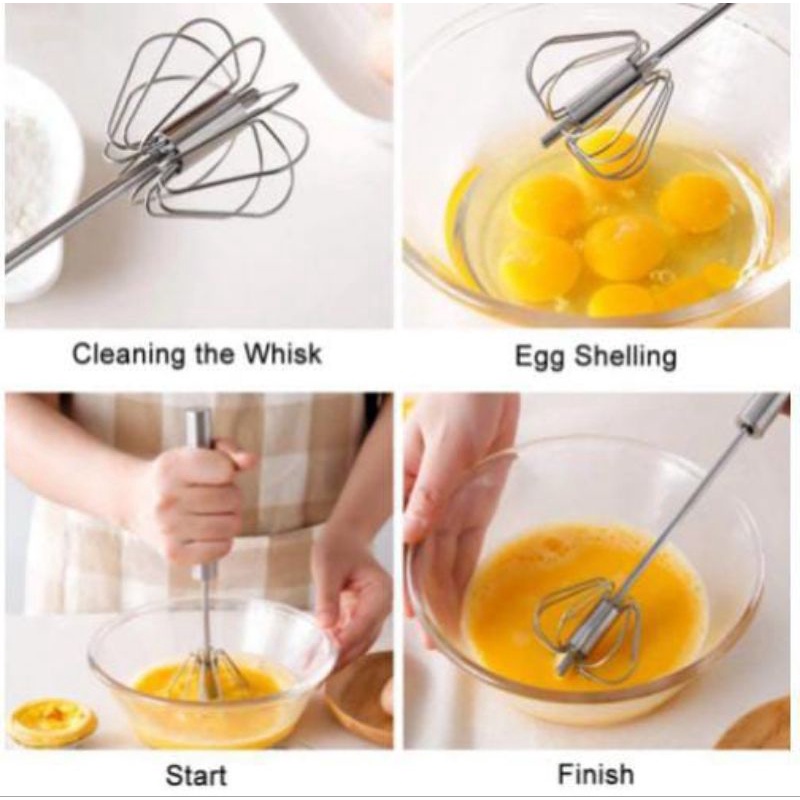 Cleaning the Whisk

Egg Shelling

Start

Finish