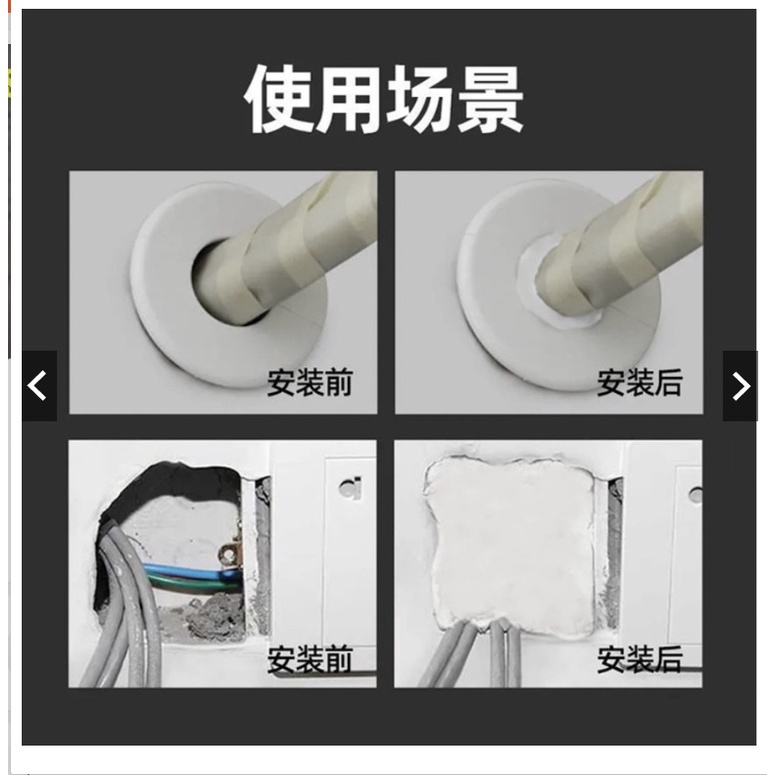 使用场景

安装前

安装后

安装前

安装后