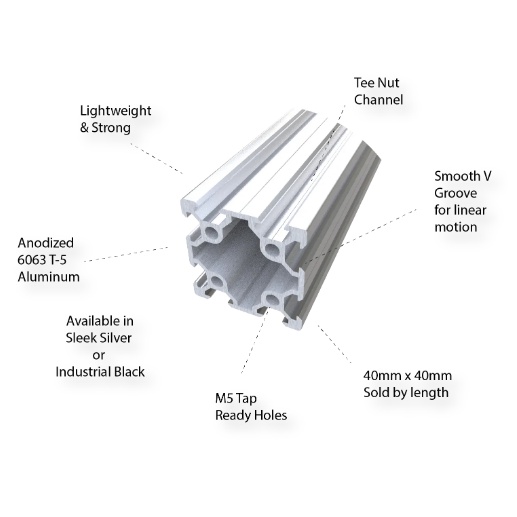 Tee Nut Channel

Lightweight & Strong

Smooth V Groove for linear motion

Anodized 6063 T-5 Aluminum

Available in Sleek Silver or Industrial Black

40mm x 40mm Sold by length

M5 Tap Ready Holes