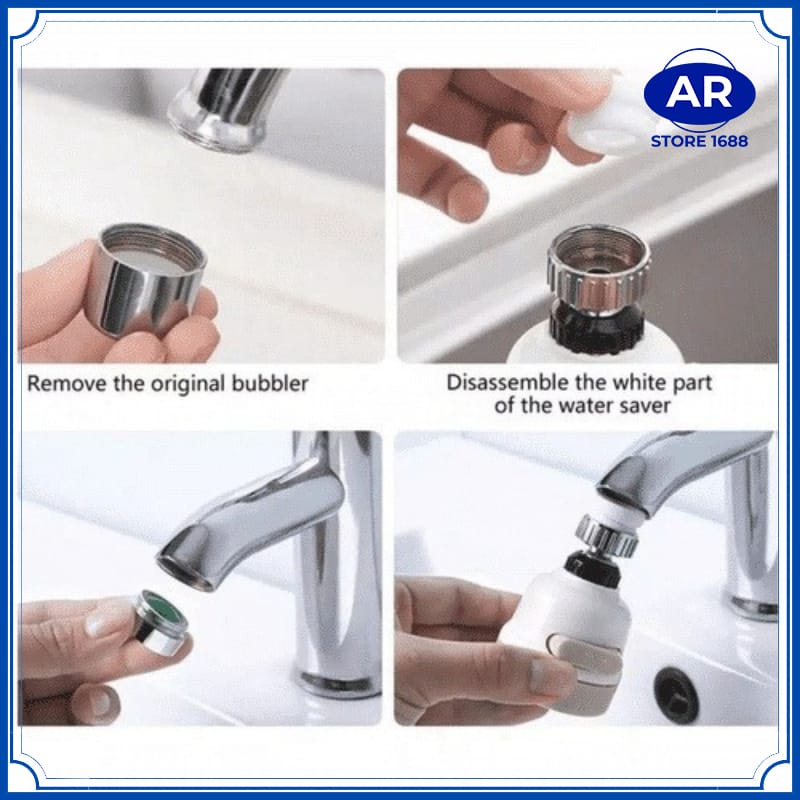 AR
STORE 1688

Remove the original bubbler

Disassemble the white part of the water saver