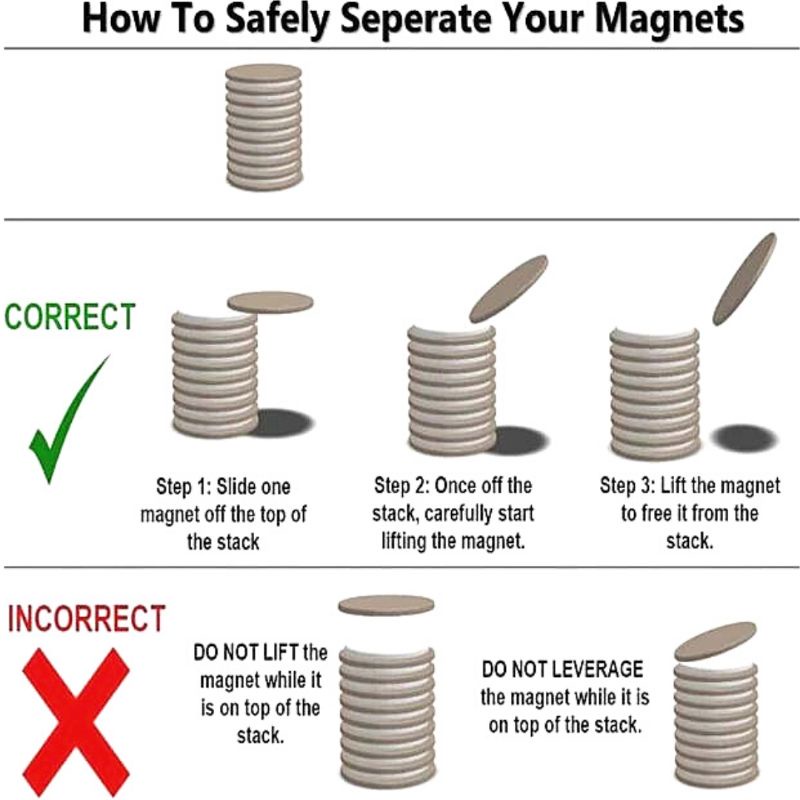 How To Safely Seperate Your Magnets

CORRECT

Step 1: Slide one magnet off the top of the stack

Step 2: Once off the stack, carefully start lifting the magnet.

Step 3: Lift the magnet to free it from the stack.

INCORRECT

DO NOT LIFT the magnet while it is on top of the stack.

DO NOT LEVERAGE the magnet while it is on top of the stack.