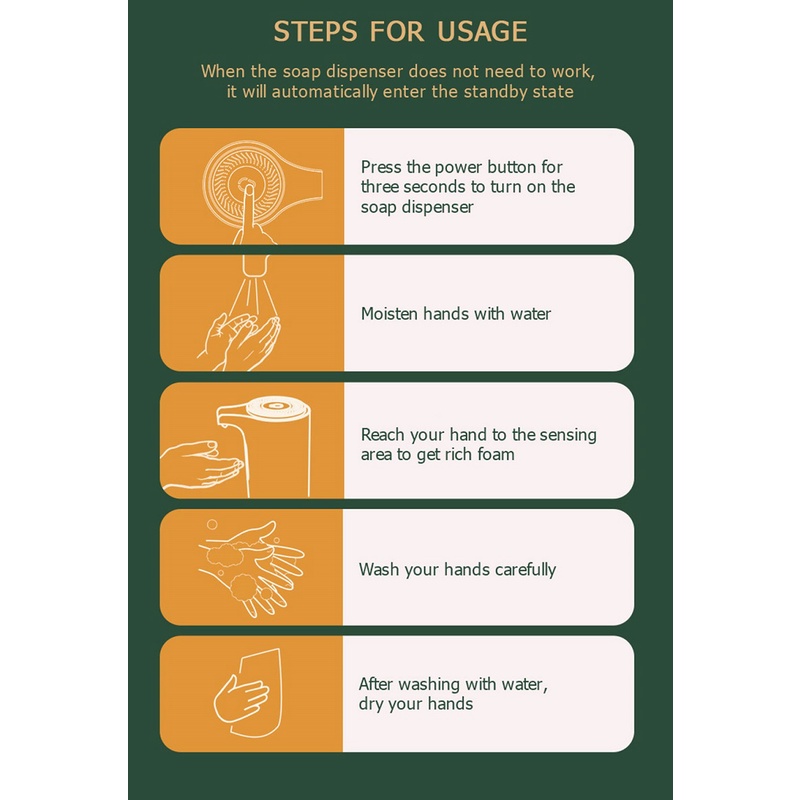 STEPS FOR USAGE

When the soap dispenser does not need to work, it will automatically enter the standby state

Press the power button for three seconds to turn on the soap dispenser

Moisten hands with water

Reach your hand to the sensing area to get rich foam

Wash your hands carefully

After washing with water, dry your hands