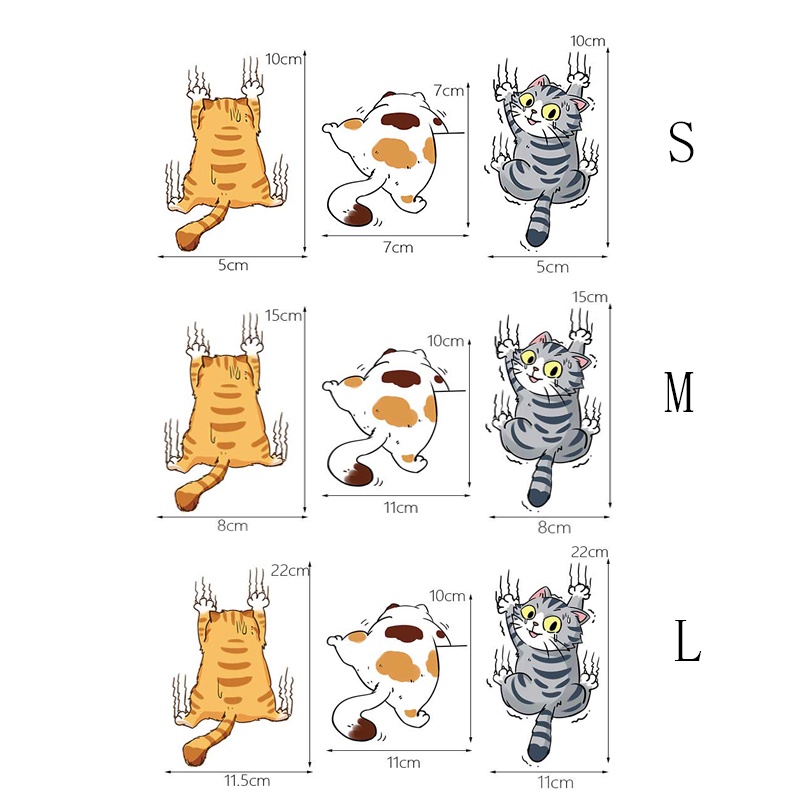 10cm
5cm
7cm
7cm
10cm
5cm
S

15cm
8cm
10cm
11cm
15cm
8cm
M

22cm
11.5cm
10cm
11cm
22cm
11cm
L