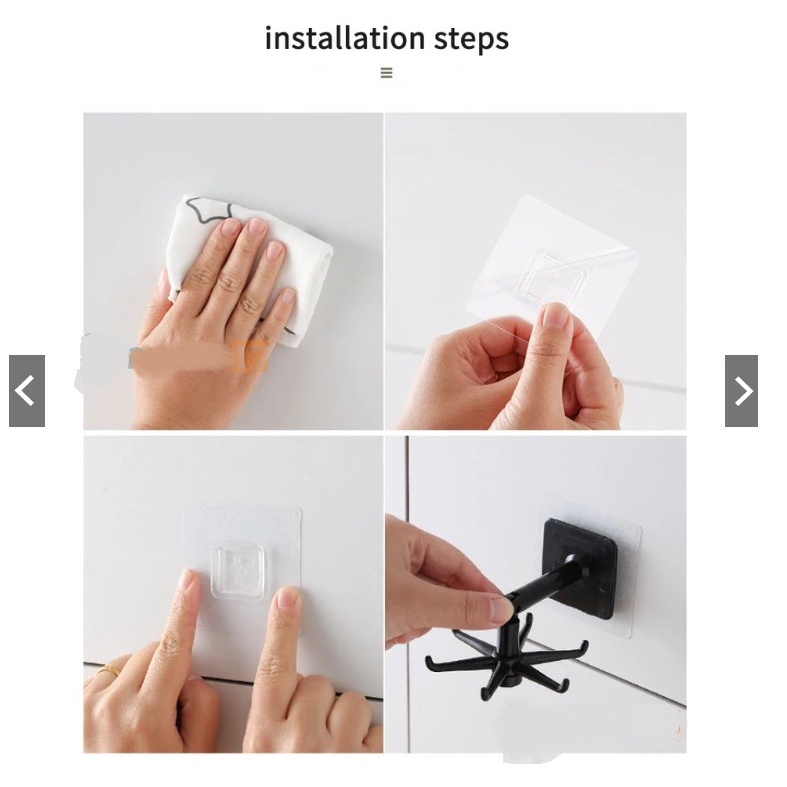 installation steps