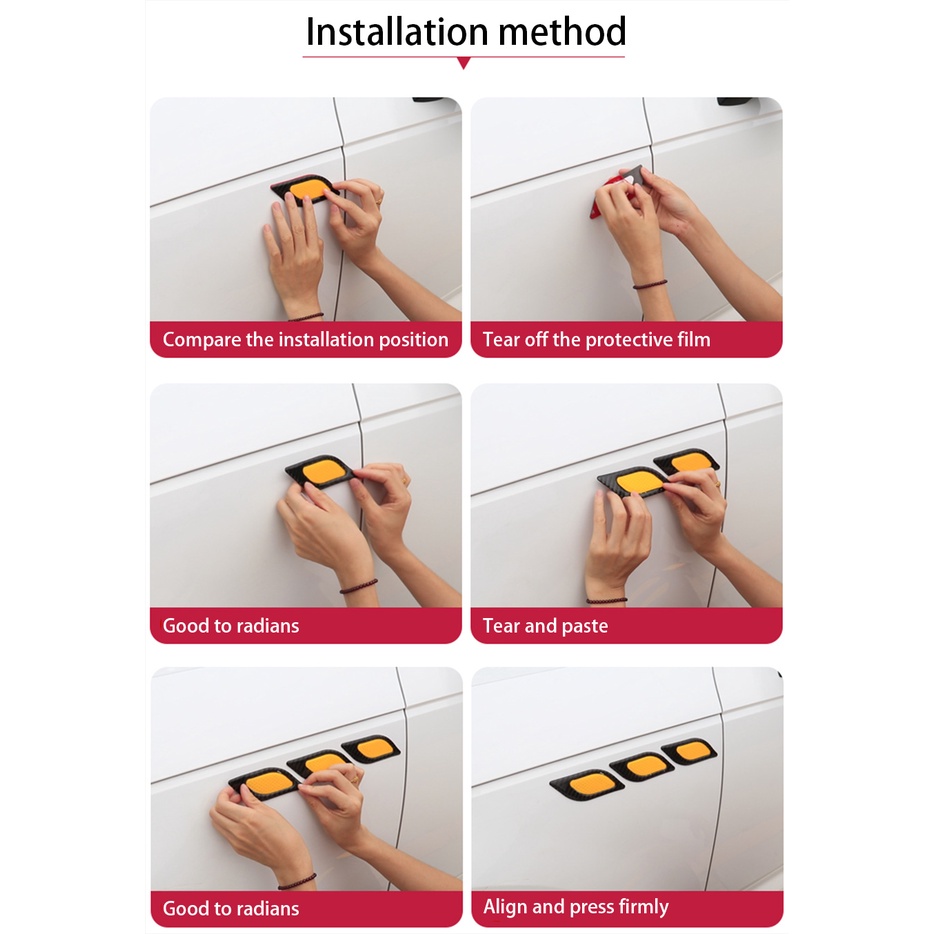 Installation method

Compare the installation position

Tear off the protective film

Good to radians

Tear and paste

Good to radians

Align and press firmly