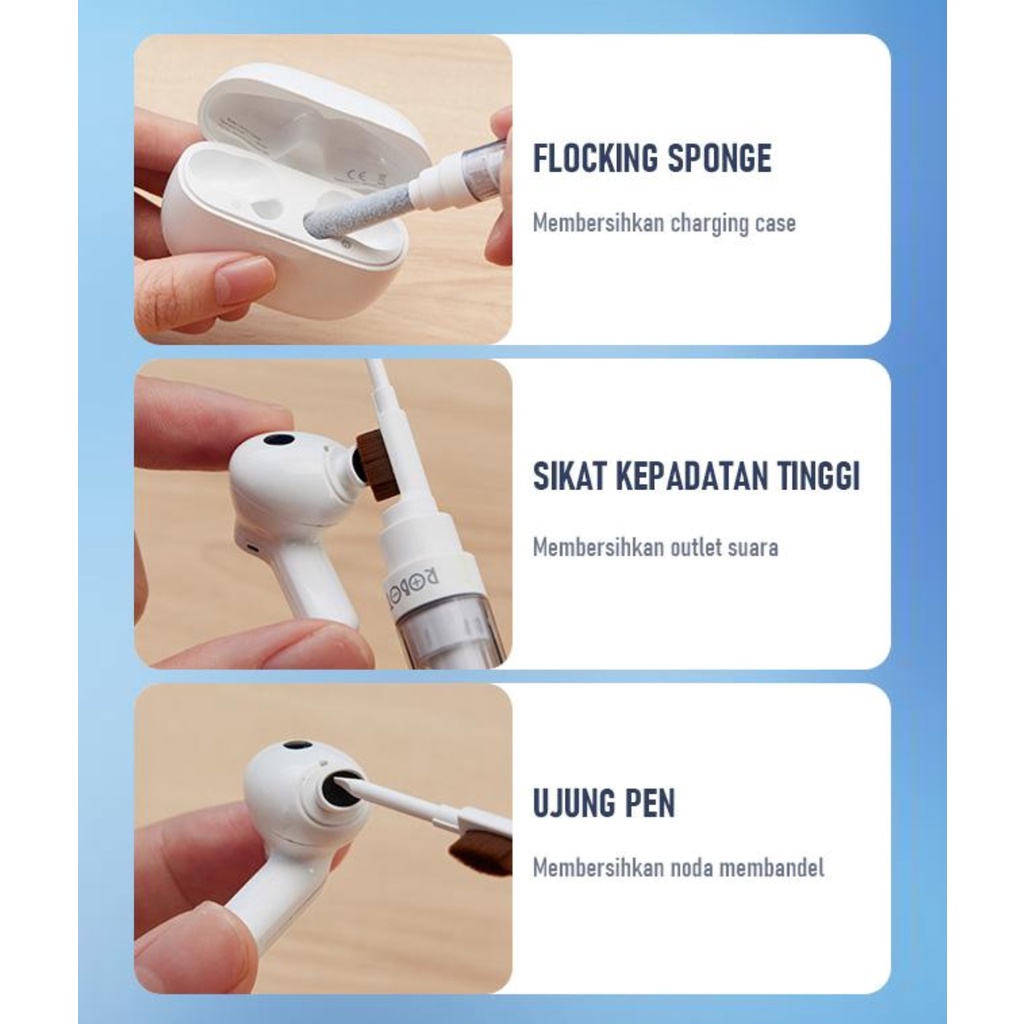 FLOCKING SPONGE

Membersihkan charging case

ROBOT

SIKAT KEPADATAN TINGGI

Membersihkan outlet suara

UJUNG PEN

Membersihkan noda membandel