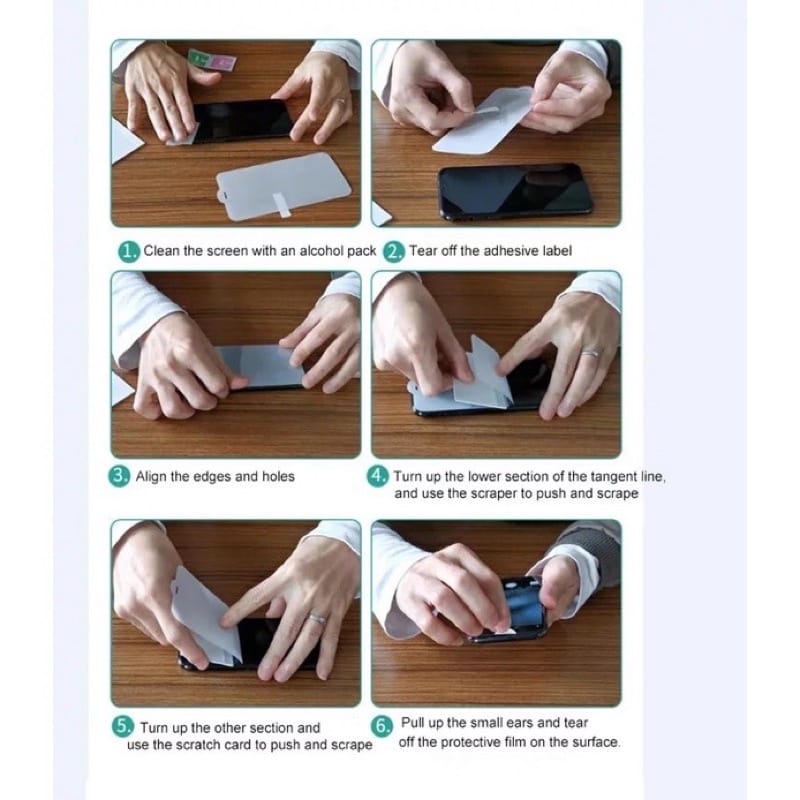 1. Clean the screen with an alcohol pack

2. Tear off the adhesive label

3. Align the edges and holes

4. Turn up the lower section of the tangent line, and use the scraper to push and scrape

5. Turn up the other section and use the scratch card to push and scrape

6. Pull up the small ears and tear off the protective film on the surface.