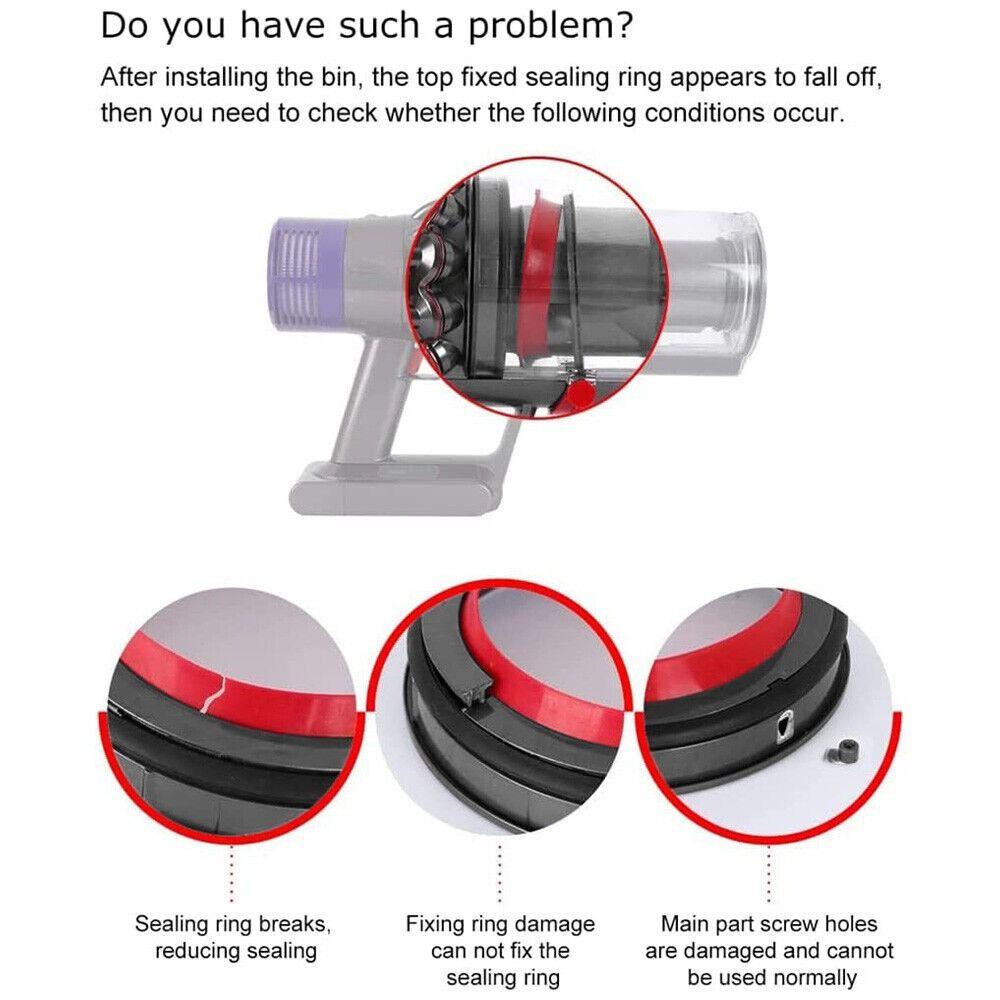 Do you have such a problem?

After installing the bin, the top fixed sealing ring appears to fall off, then you need to check whether the following conditions occur.

Sealing ring breaks, reducing sealing

Fixing ring damage can not fix the sealing ring

Main part screw holes are damaged and cannot be used normally