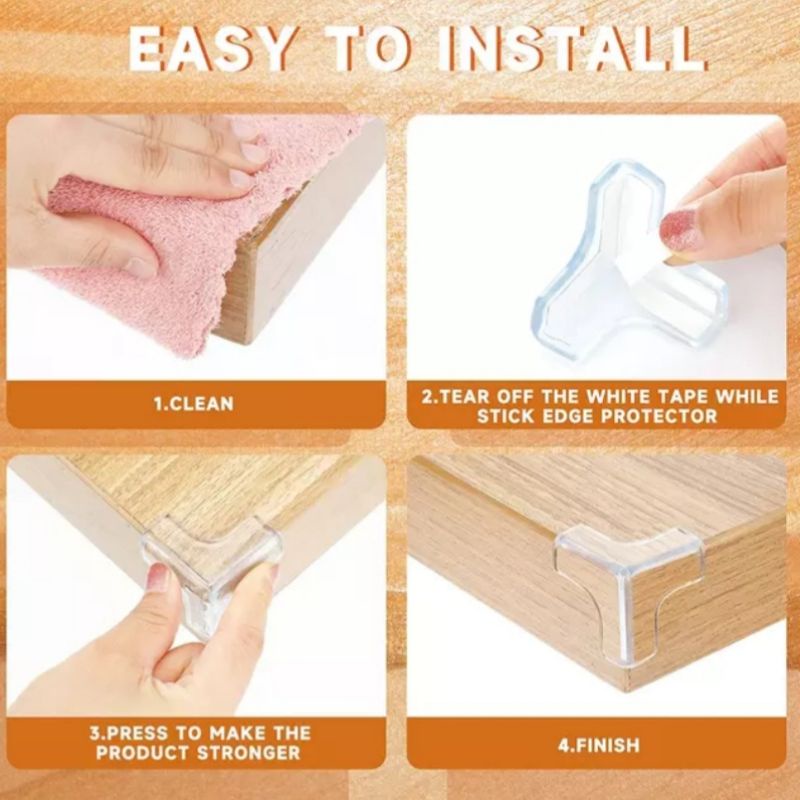 EASY TO INSTALL

1.CLEAN

2.TEAR OFF THE WHITE TAPE WHILE STICK EDGE PROTECTOR

3.PRESS TO MAKE THE PRODUCT STRONGER

4.FINISH