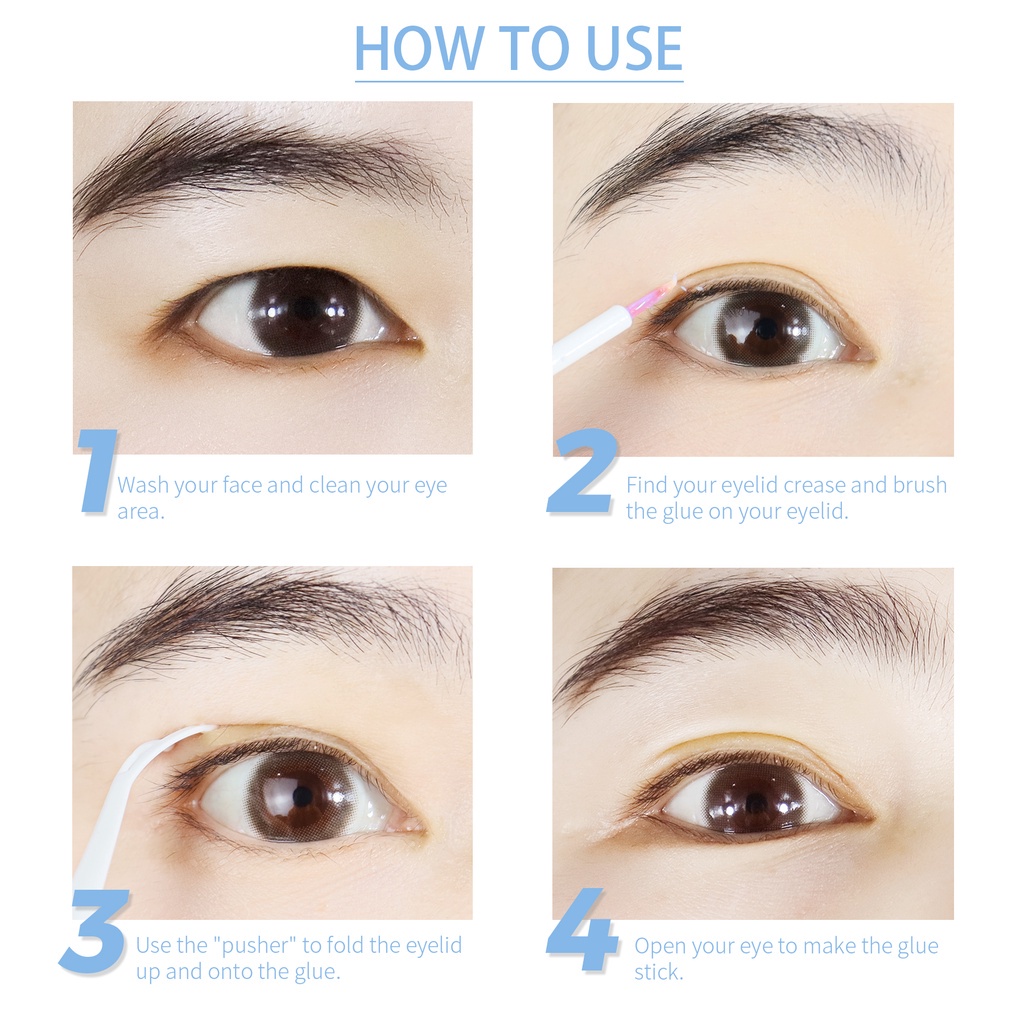 HOW TO USE

1 Wash your face and clean your eye area.

2 Find your eyelid crease and brush the glue on your eyelid.

3 Use the "pusher" to fold the eyelid up and onto the glue.

4 Open your eye to make the glue stick.