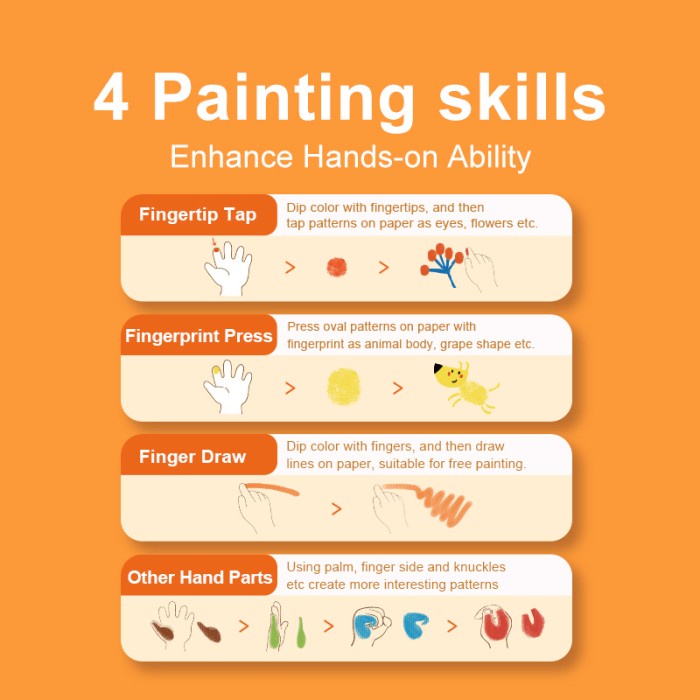 4 Painting skills
Enhance Hands-on Ability

Fingertip Tap
Dip color with fingertips, and then tap patterns on paper as eyes, flowers etc.
> >

Fingerprint Press
Press oval patterns on paper with fingerprint as animal body, grape shape etc.
> >

Finger Draw
Dip color with fingers, and then draw lines on paper, suitable for free painting.
>

Other Hand Parts
Using palm, finger side and knuckles etc create more interesting patterns
> > >