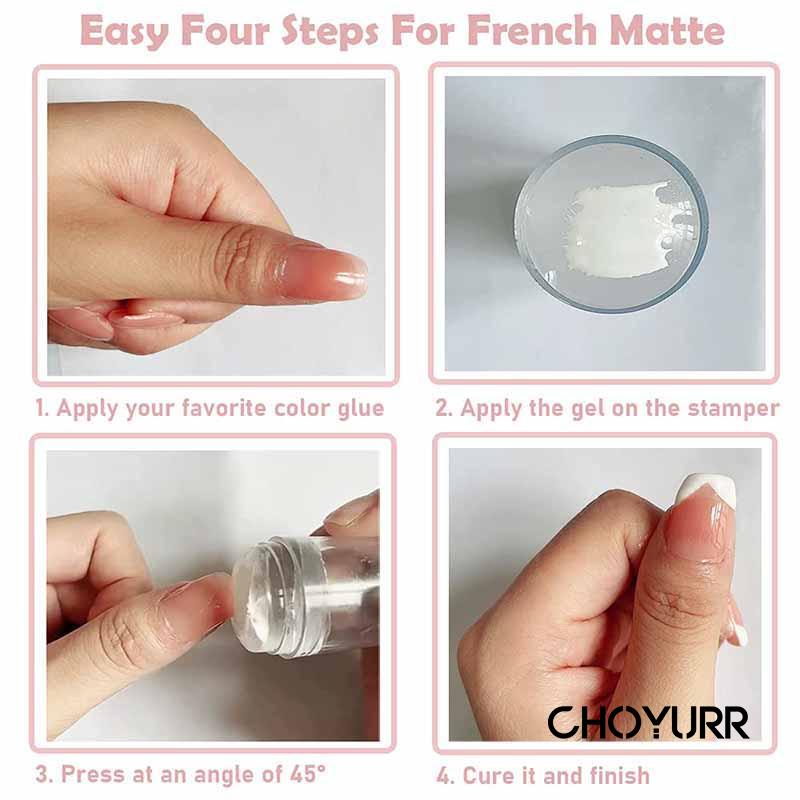 Easy Four Steps For French Matte

1. Apply your favorite color glue

2. Apply the gel on the stamper

3. Press at an angle of 45°

CHOYURR

4. Cure it and finish