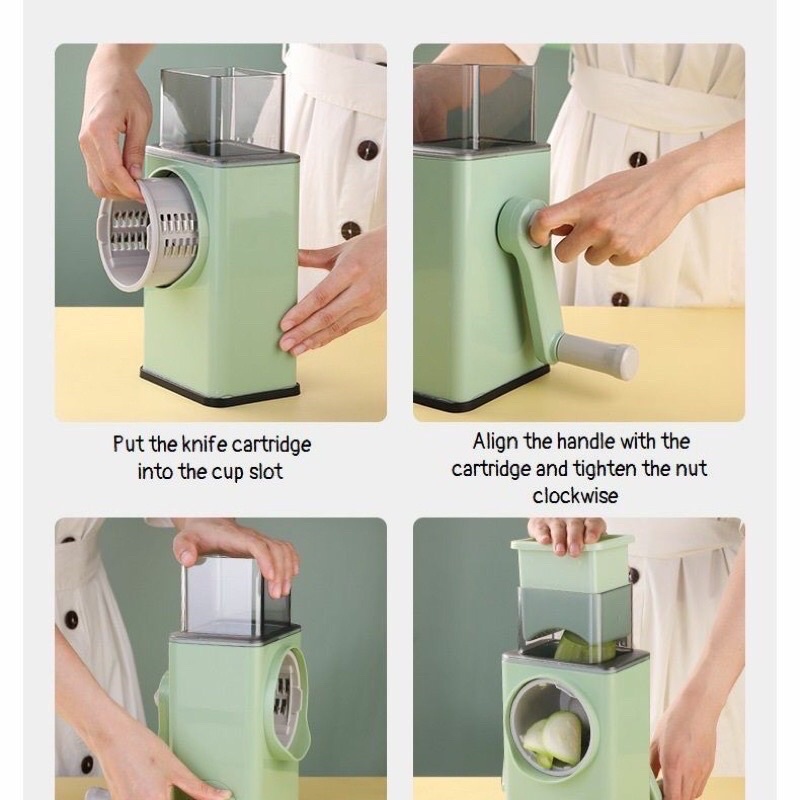 Put the knife cartridge into the cup slot

Align the handle with the cartridge and tighten the nut clockwise