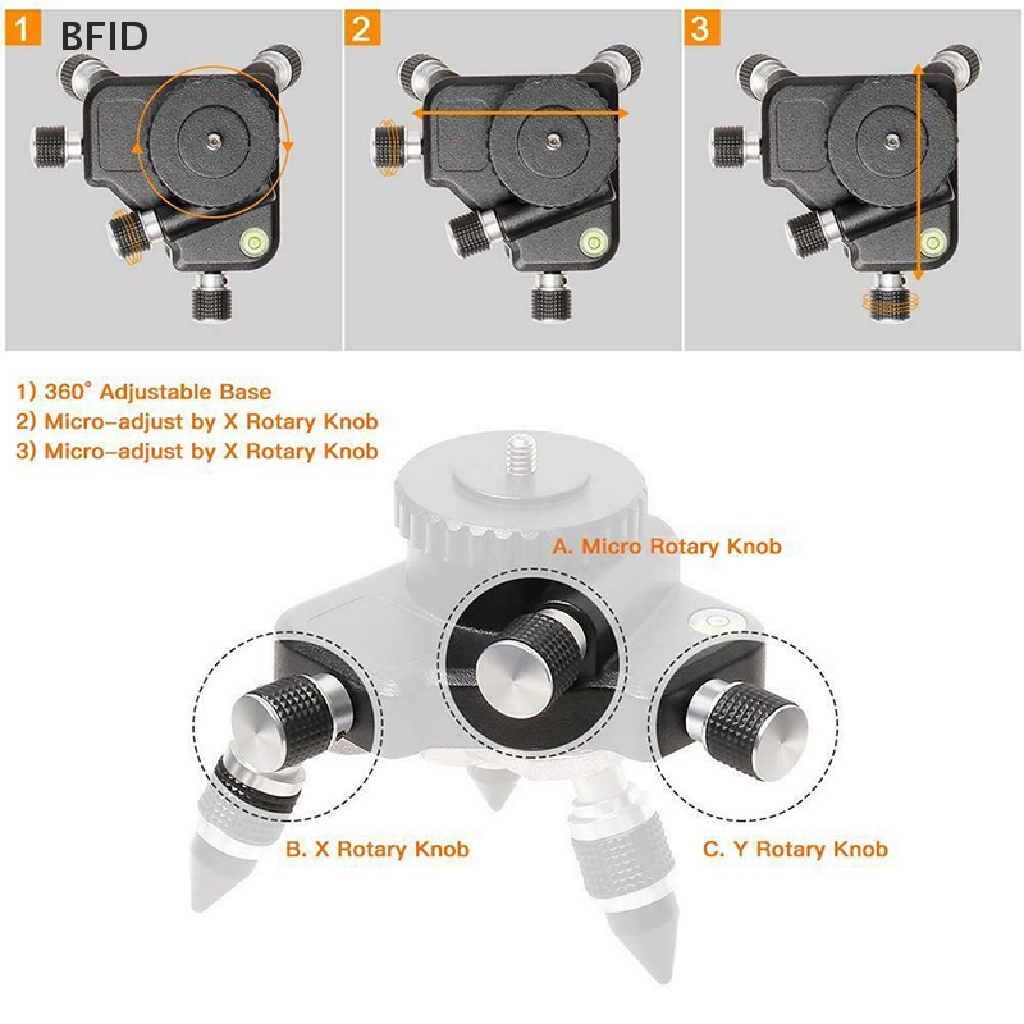 1 BFID

2

3

1) 360° Adjustable Base
2) Micro-adjust by X Rotary Knob
3) Micro-adjust by X Rotary Knob

A. Micro Rotary Knob

B. X Rotary Knob

C. Y Rotary Knob