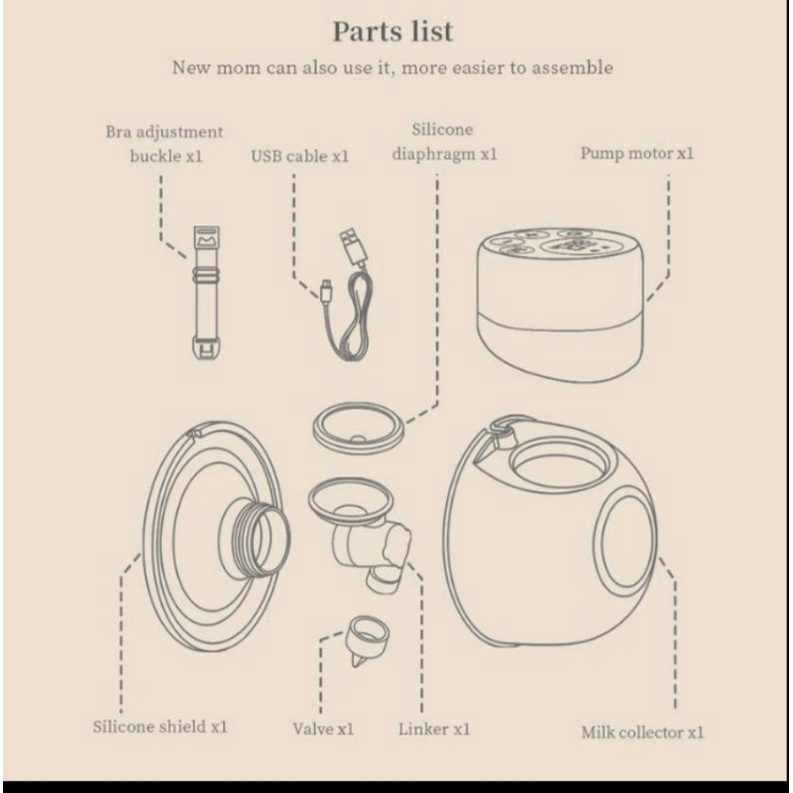 Parts list

New mom can also use it, more easier to assemble

Bra adjustment buckle x1

USB cable x1

Silicone diaphragm x1

Pump motor x1

Silicone shield x1

Valve x1

Linker x1

Milk collector x1