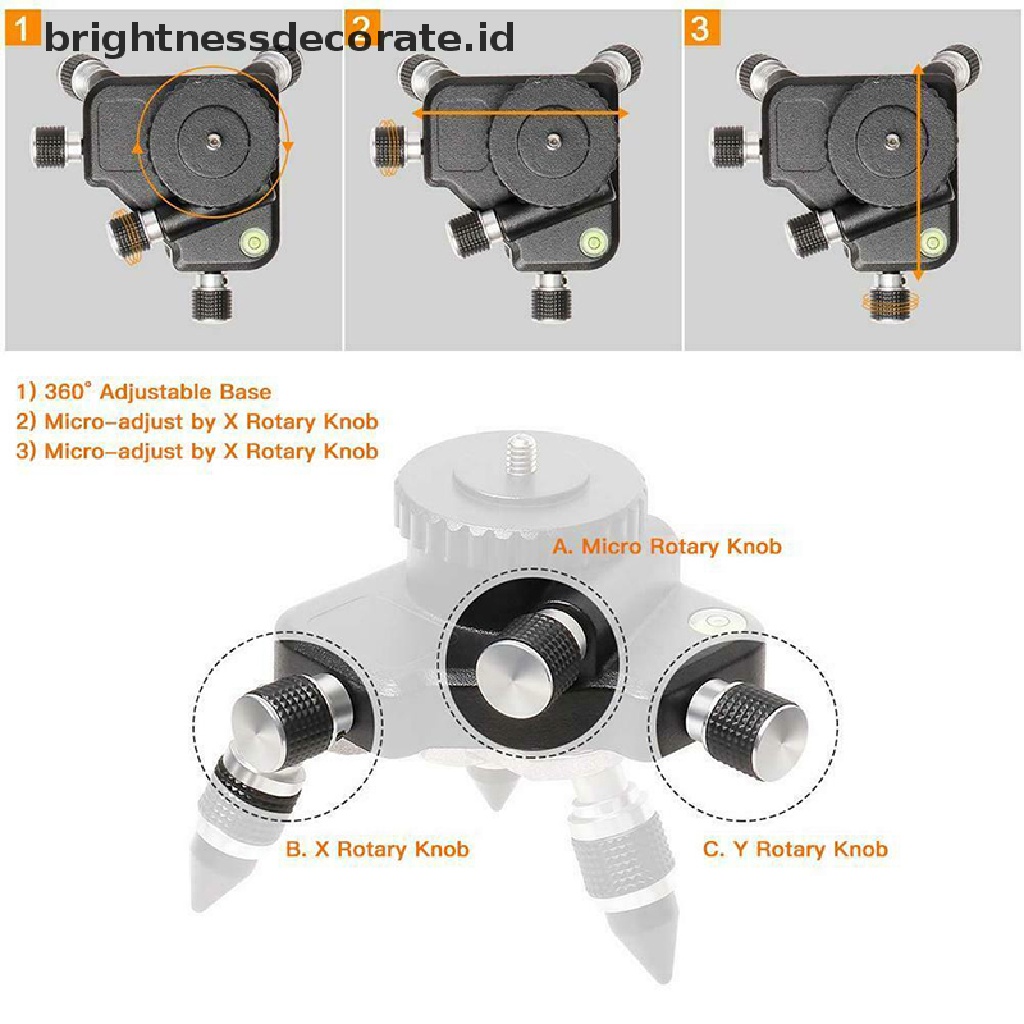 1 brightnessdecorate.id 2 3

1) 360° Adjustable Base
2) Micro-adjust by X Rotary Knob
3) Micro-adjust by X Rotary Knob

A. Micro Rotary Knob

B. X Rotary Knob

C. Y Rotary Knob