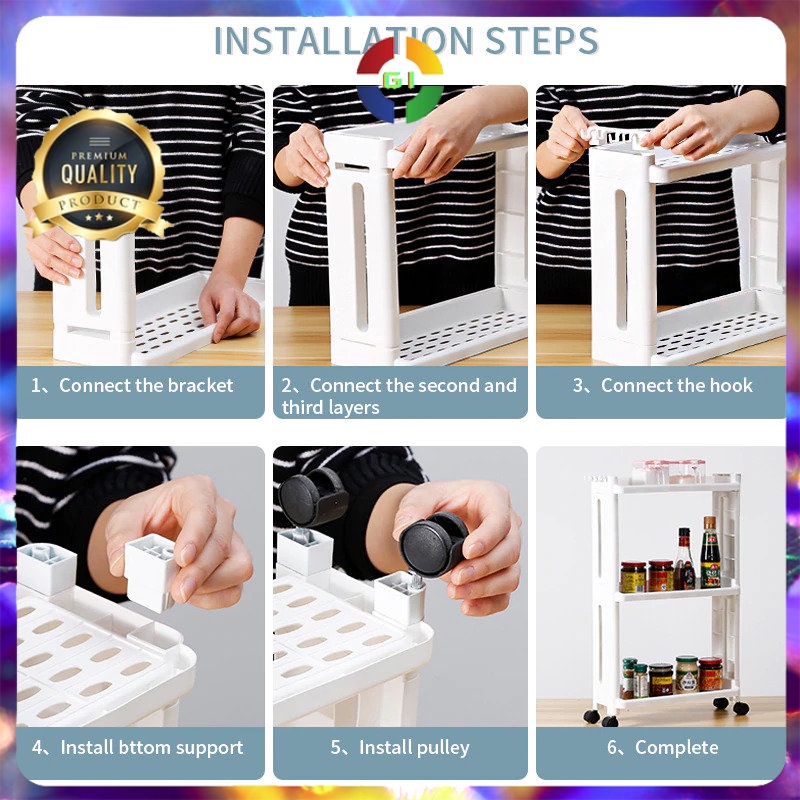 INSTALLATION STEPS

GI

PREMIUM
QUALITY
PRODUCT

1、Connect the bracket

2、Connect the second and third layers

3、Connect the hook

4、Install bttom support

5、Install pulley

6、Complete