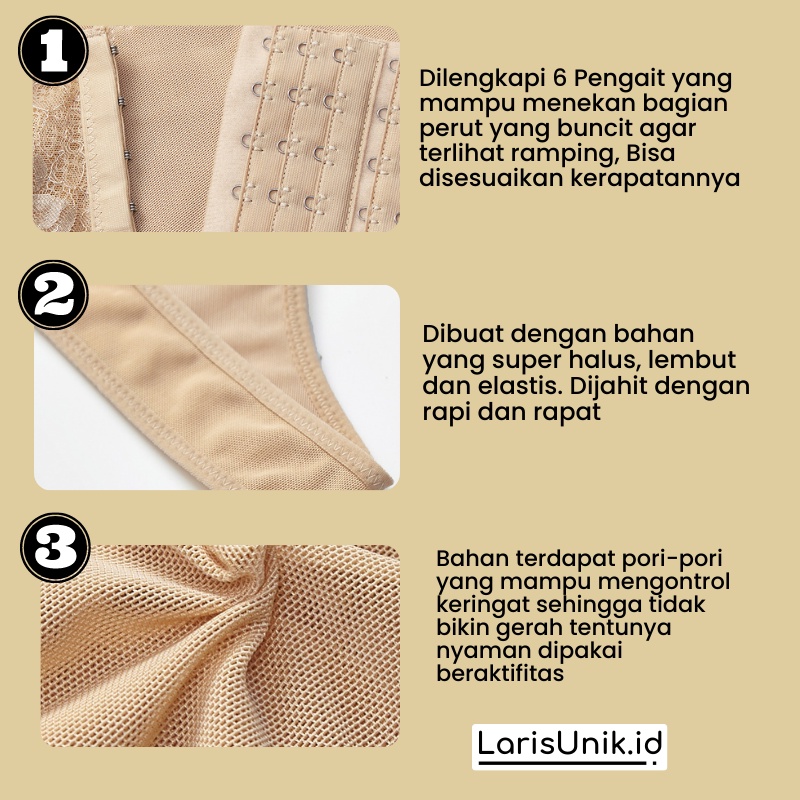 1

Dilengkapi 6 Pengait yang mampu menekan bagian perut yang buncit agar terlihat ramping, Bisa disesuaikan kerapatannya

2

Dibuat dengan bahan yang super halus, lembut dan elastis. Dijahit dengan rapi dan rapat

3

Bahan terdapat pori-pori yang mampu mengontrol keringat sehingga tidak bikin gerah tentunya nyaman dipakai beraktifitas

LarisUnik.id