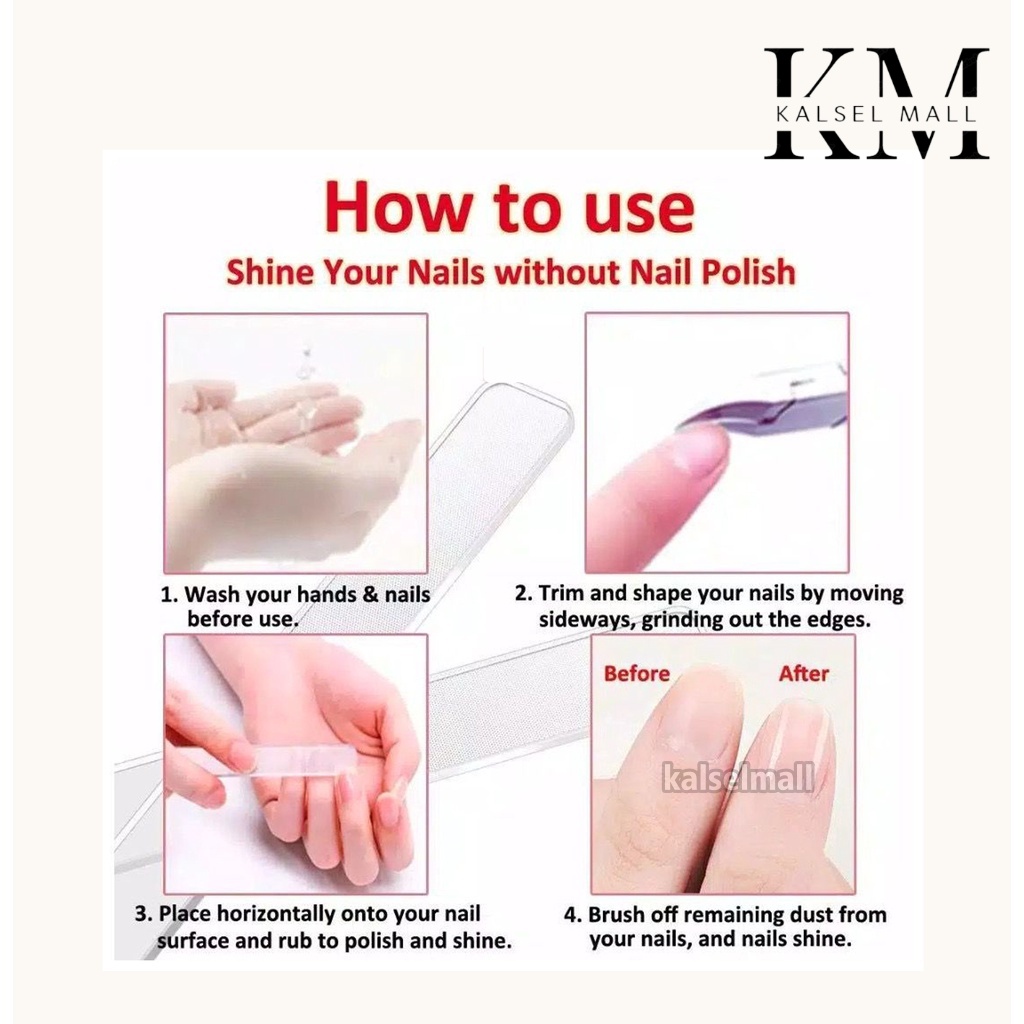 KM
KALSEL MALL

How to use
Shine Your Nails without Nail Polish

1. Wash your hands & nails before use.

2. Trim and shape your nails by moving sideways, grinding out the edges.

3. Place horizontally onto your nail surface and rub to polish and shine.

Before After

kalselmall

4. Brush off remaining dust from your nails, and nails shine.