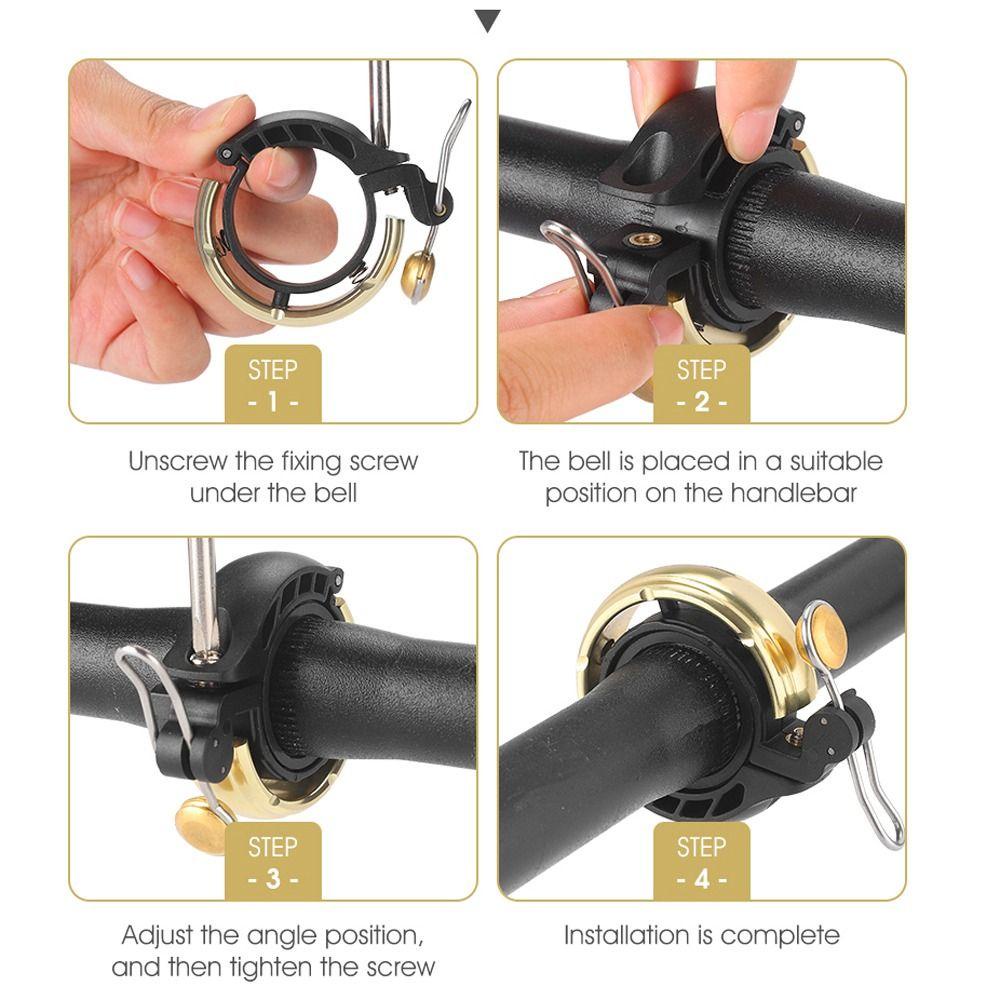 STEP
- 1 -

Unscrew the fixing screw under the bell

STEP
- 2 -

The bell is placed in a suitable position on the handlebar

STEP
- 3 -

Adjust the angle position, and then tighten the screw

STEP
- 4 -

Installation is complete