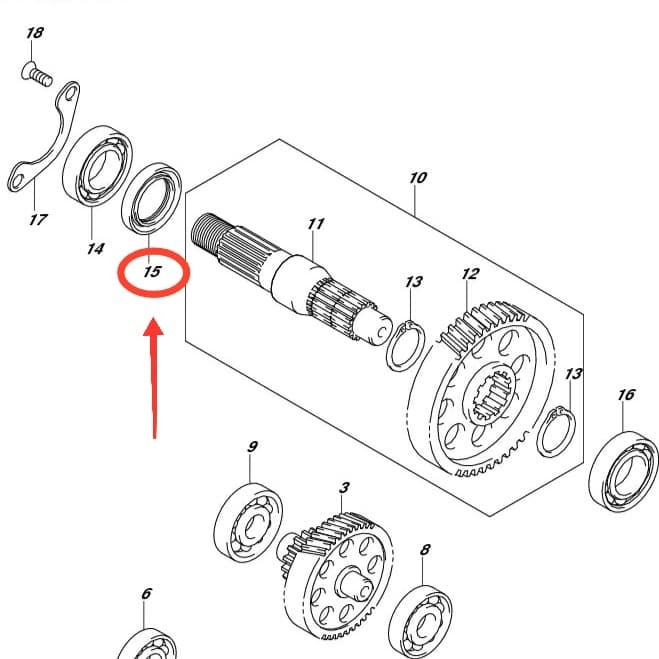 18
17
14
15
10
11
13
12
13
16
9
3
8
6