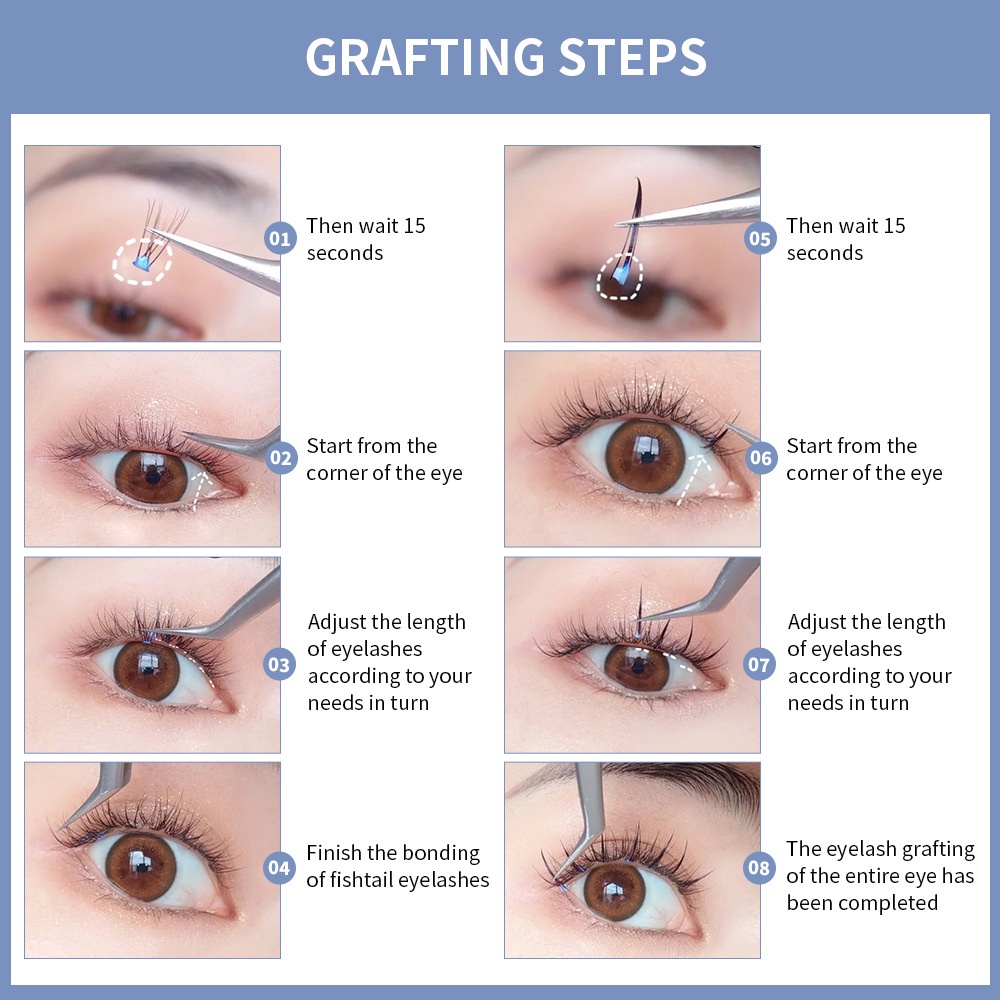 GRAFTING STEPS

01 Then wait 15 seconds

02 Start from the corner of the eye

03 Adjust the length of eyelashes according to your needs in turn

04 Finish the bonding of fishtail eyelashes

05 Then wait 15 seconds

06 Start from the corner of the eye

07 Adjust the length of eyelashes according to your needs in turn

08 The eyelash grafting of the entire eye has been completed